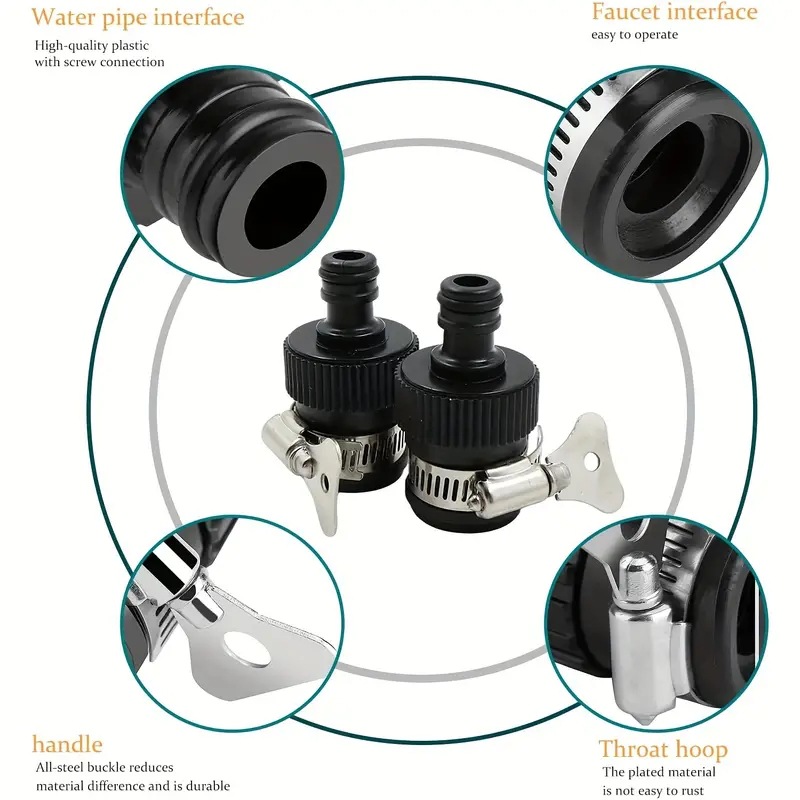 Water pipe interface
High-quality plastic with screw connection

Faucet interface
easy to operate

handle
All-steel buckle reduces material difference and is durable

Throat hoop
The plated material is not easy to rust