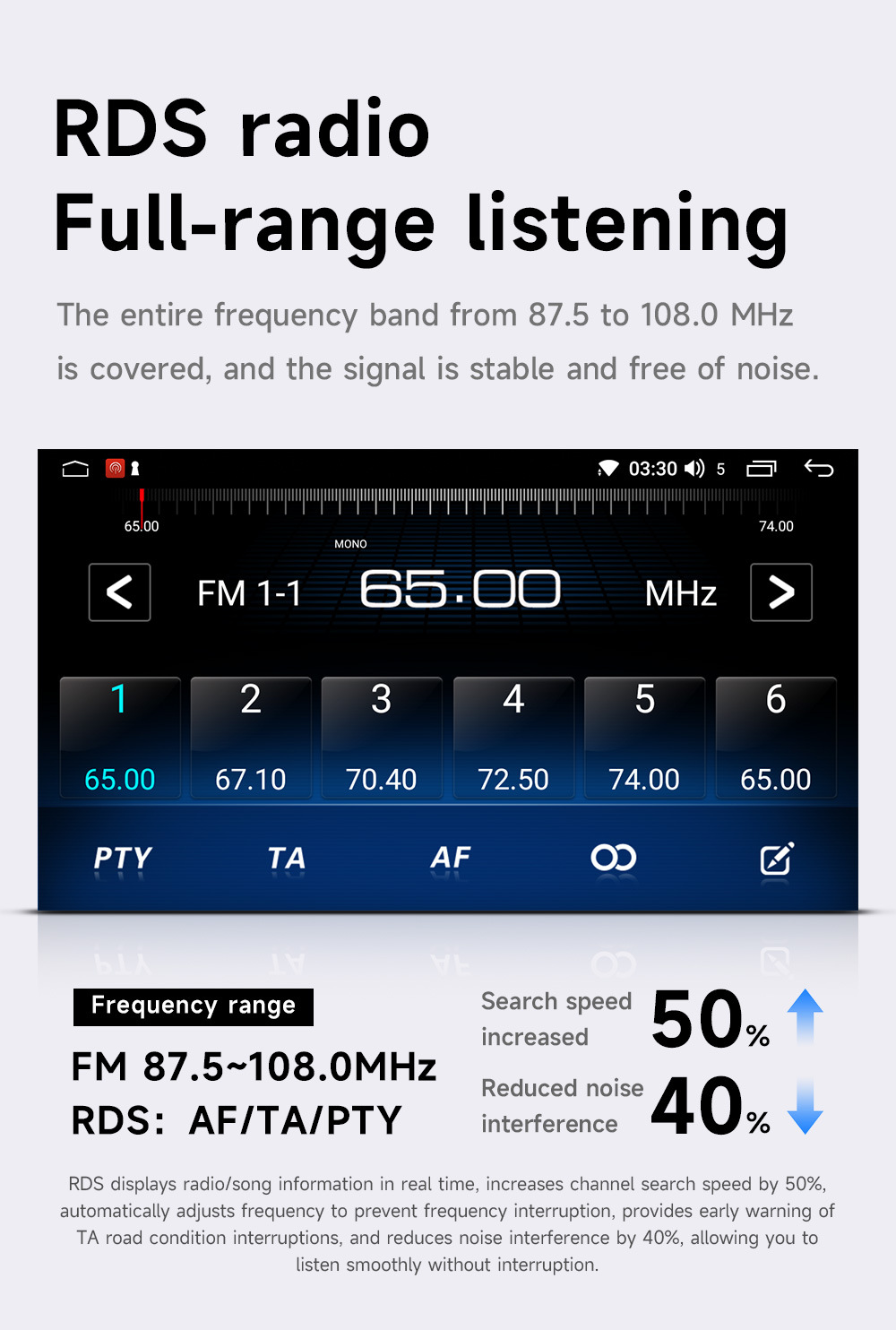 RDS radio
Full-range listening

The entire frequency band from 87.5 to 108.0 MHz is covered, and the signal is stable and free of noise.

03:30 5

65.00
74.00

MONO

FM 1-1 65.00 MHz

1
65.00

2
67.10

3
70.40

4
72.50

5
74.00

6
65.00

PTY TA AF

Frequency range

FM 87.5~108.0MHz
RDS: AF/TA/PTY

Search speed increased 50%

Reduced noise interference 40%

RDS displays radio/song information in real time, increases channel search speed by 50%, automatically adjusts frequency to prevent frequency interruption, provides early warning of TA road condition interruptions, and reduces noise interference by 40%, allowing you to listen smoothly without interruption.