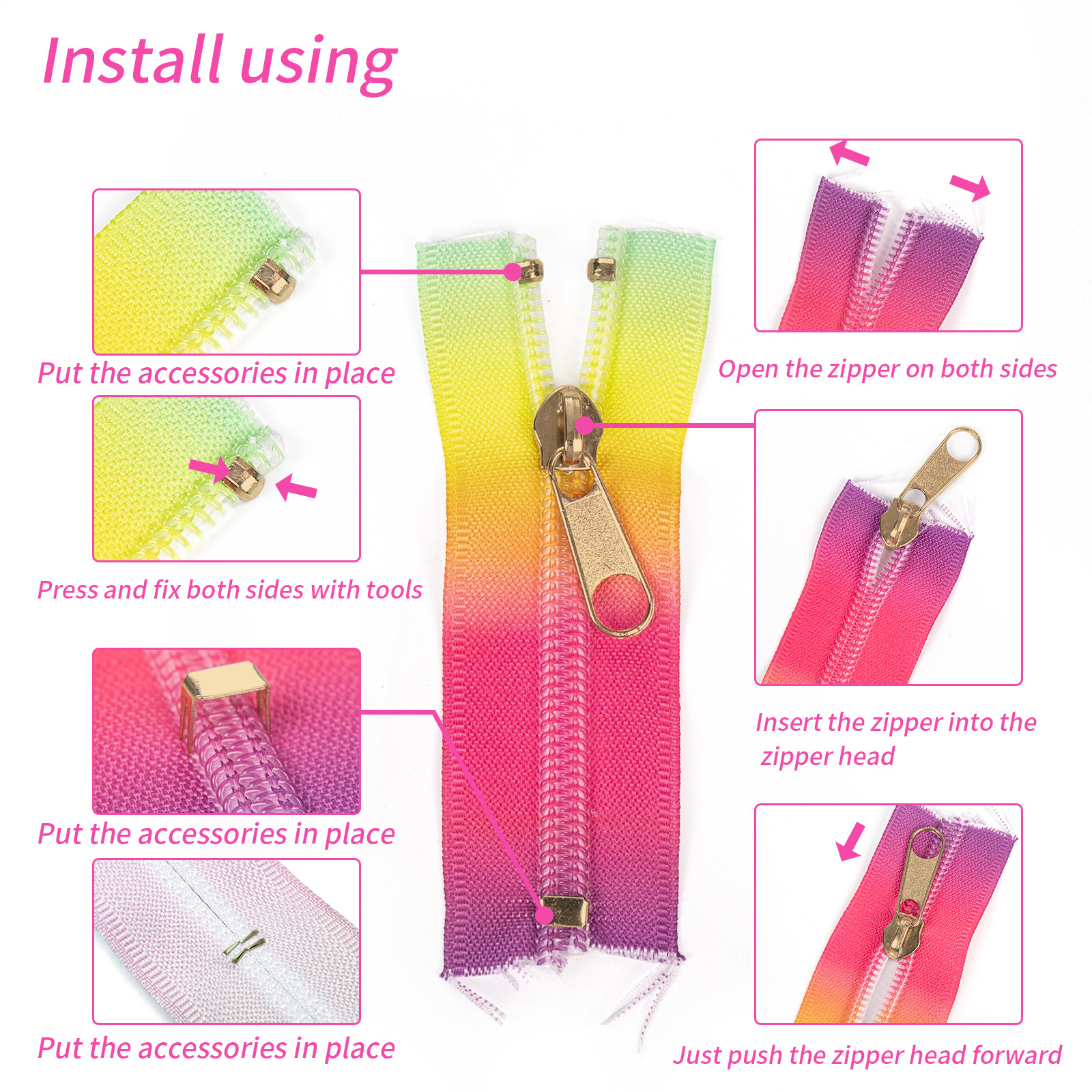 Install using

Put the accessories in place

Press and fix both sides with tools

Put the accessories in place

Put the accessories in place

Open the zipper on both sides

Insert the zipper into the zipper head

Just push the zipper head forward