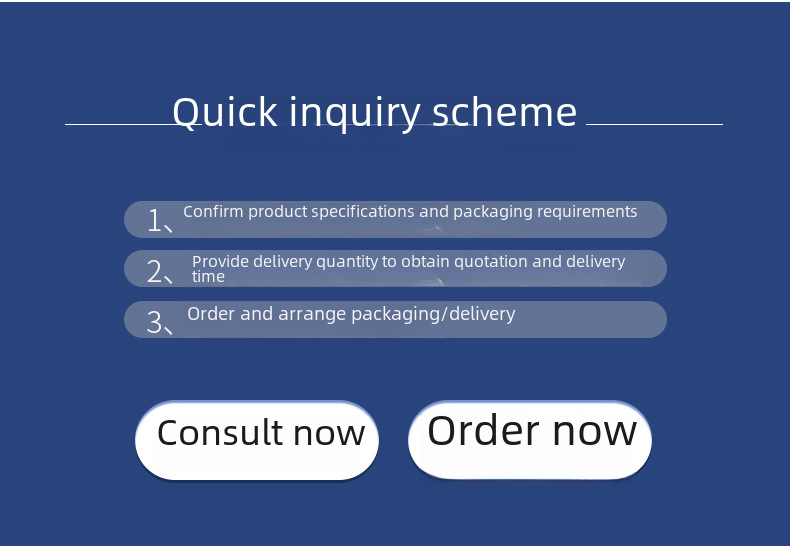 Quick inquiry scheme

1、Confirm product specifications and packaging requirements

2、Provide delivery quantity to obtain quotation and delivery time

3、Order and arrange packaging/delivery

Consult now

Order now