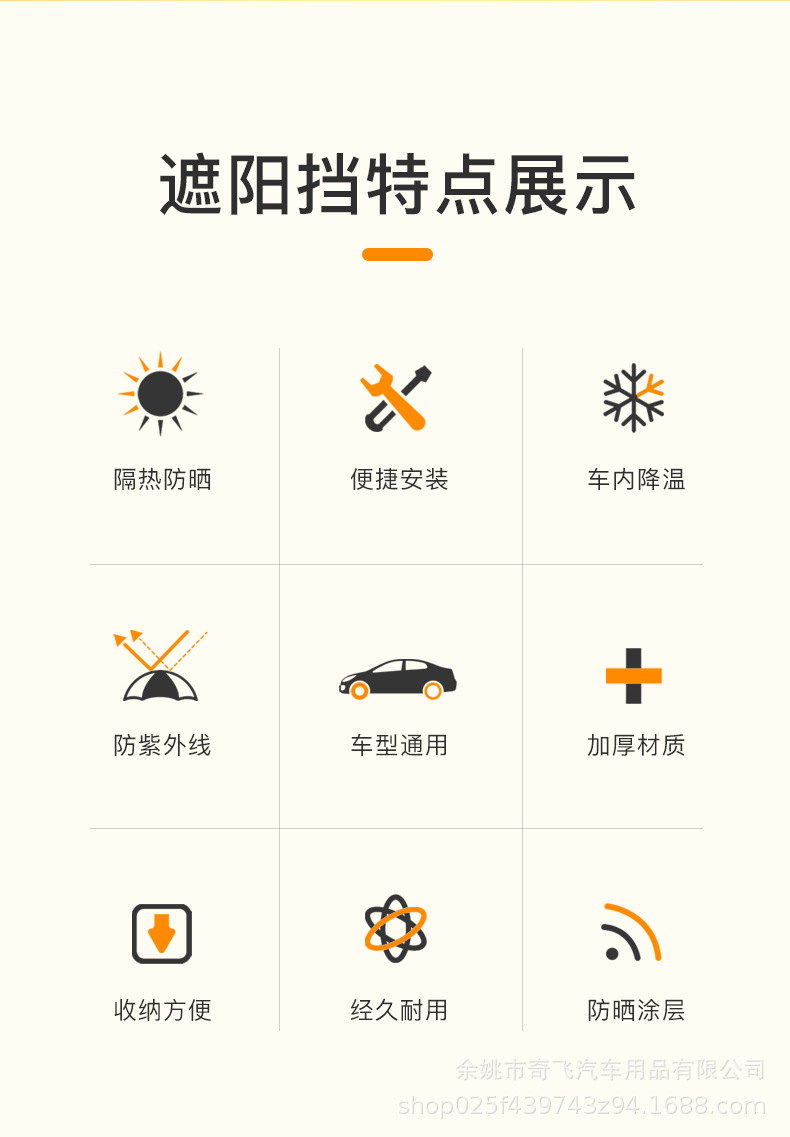 遮阳挡特点展示

隔热防晒

便捷安装

车内降温

防紫外线

车型通用

加厚材质

收纳方便

经久耐用

防晒涂层

余姚市奇飞汽车用品有限公司
shop025f439743z94.1688.com