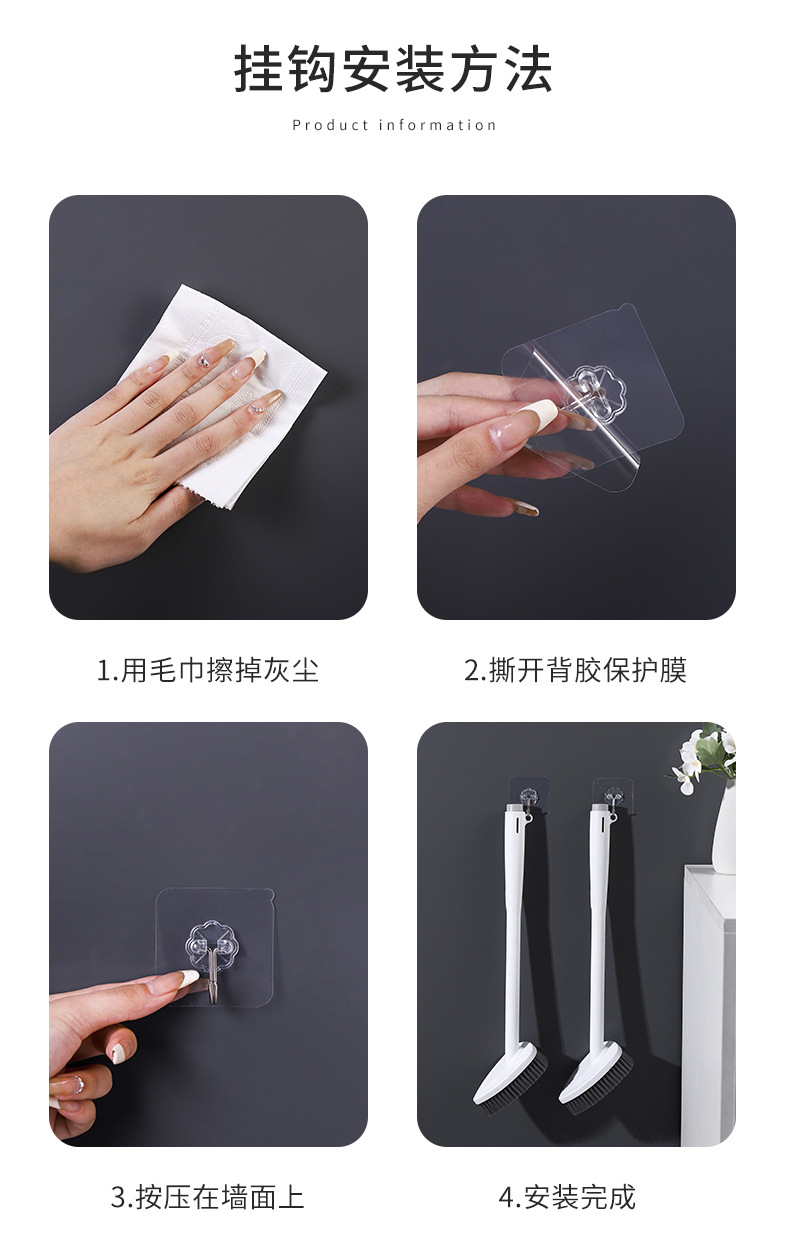 挂钩安装方法

Product information

1.用毛巾擦掉灰尘

2.撕开背胶保护膜

3.按压在墙面上

4.安装完成