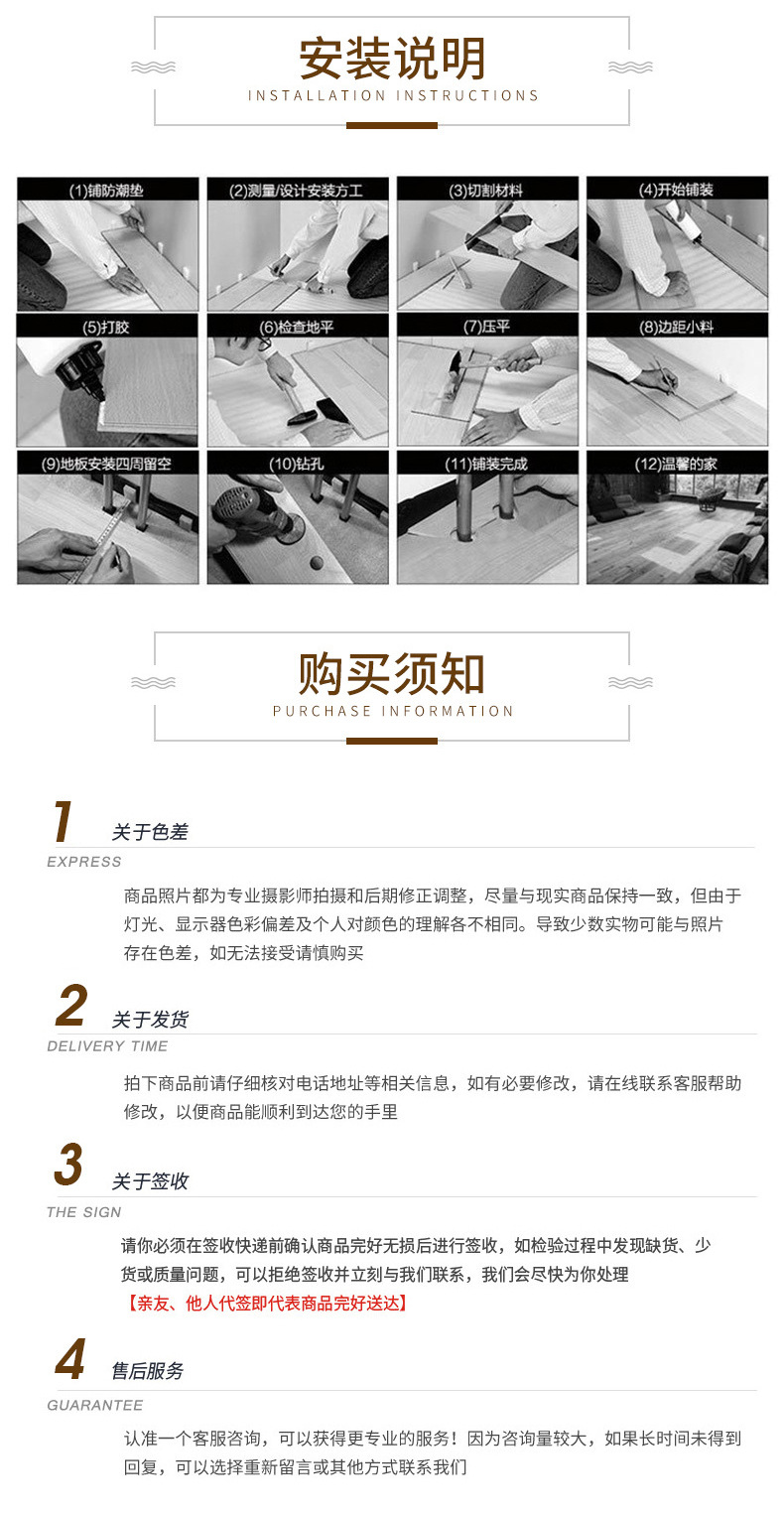 安装说明
INSTALLATION INSTRUCTIONS

(1)铺防潮垫

(2)测量/设计安装方工

(3)切割材料

(4)开始铺装

(5)打胶

(6)检查地平

(7)压平

(8)边距小料

(9)地板安装四周留空

(10)钻孔

(11)铺装完成

(12)温馨的家

购买须知
PURCHASE INFORMATION

1 关于色差
EXPRESS
商品照片都为专业摄影师拍摄和后期修正调整，尽量与现实商品保持一致，但由于灯光、显示器色彩偏差及个人对颜色的理解各不相同。导致少数实物可能与照片存在色差，如无法接受请慎购买

2 关于发货
DELIVERY TIME
拍下商品前请仔细核对电话地址等相关信息，如有必要修改，请在线联系客服帮助修改，以便商品能顺利到达您的手里

3 关于签收
THE SIGN
请你必须在签收快递前确认商品完好无损后进行签收，如检验过程中发现缺货、少货或质量问题，可以拒绝签收并立刻与我们联系，我们会尽快为你处理
【亲友、他人代签即代表商品完好送达】

4 售后服务
GUARANTEE
认准一个客服咨询，可以获得更专业的服务！因为咨询量较大，如果长时间未得到回复，可以选择重新留言或其他方式联系我们