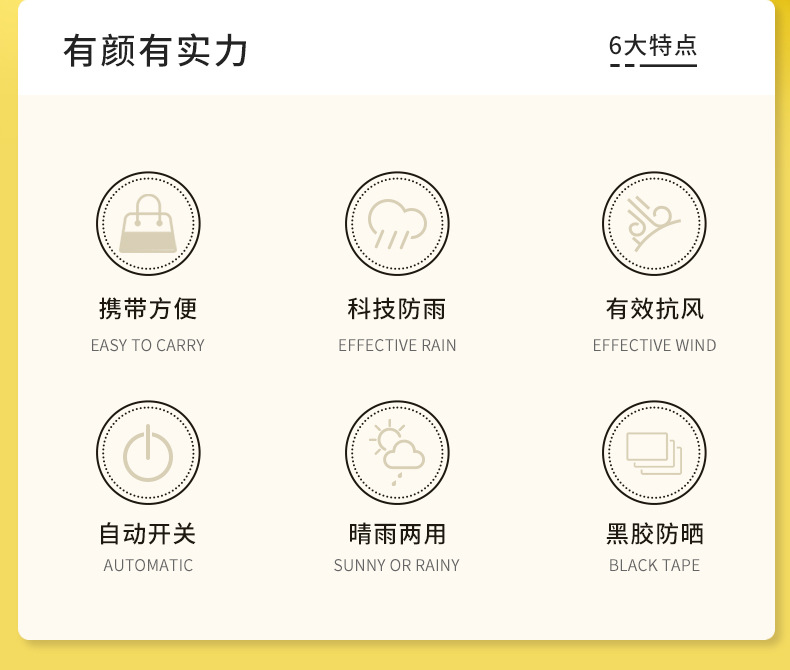 有颜有实力

6大特点

携带方便
EASY TO CARRY

科技防雨
EFFECTIVE RAIN

有效抗风
EFFECTIVE WIND

自动开关
AUTOMATIC

晴雨两用
SUNNY OR RAINY

黑胶防晒
BLACK TAPE