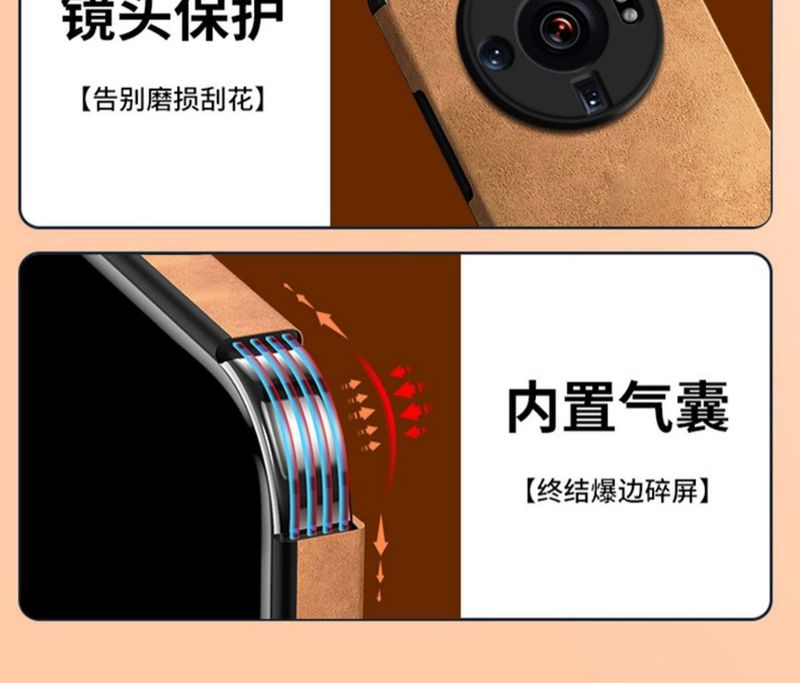 镜头保护

【告别磨损刮花】

内置气囊

【终结爆边碎屏】