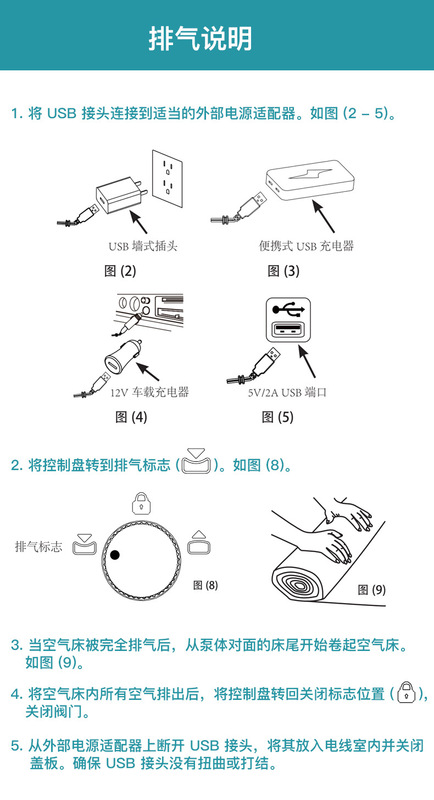 排气说明

1. 将 USB 接头连接到适当的外部电源适配器。如图 (2 – 5)。

USB 墙式插头

图 (2)

便携式 USB 充电器

图 (3)

12V 车载充电器

图 (4)

5V/2A USB 端口

图 (5)

2. 将控制盘转到排气标志 ( )。如图 (8)。

排气标志

图 (8)

图 (9)

3. 当空气床被完全排气后，从泵体对面的床尾开始卷起空气床。如图 (9)。

4. 将空气床内所有空气排出后，将控制盘转回关闭标志位置 ( )，关闭阀门。

5. 从外部电源适配器上断开 USB 接头，将其放入电线室内并关闭盖板。确保 USB 接头没有扭曲或打结。