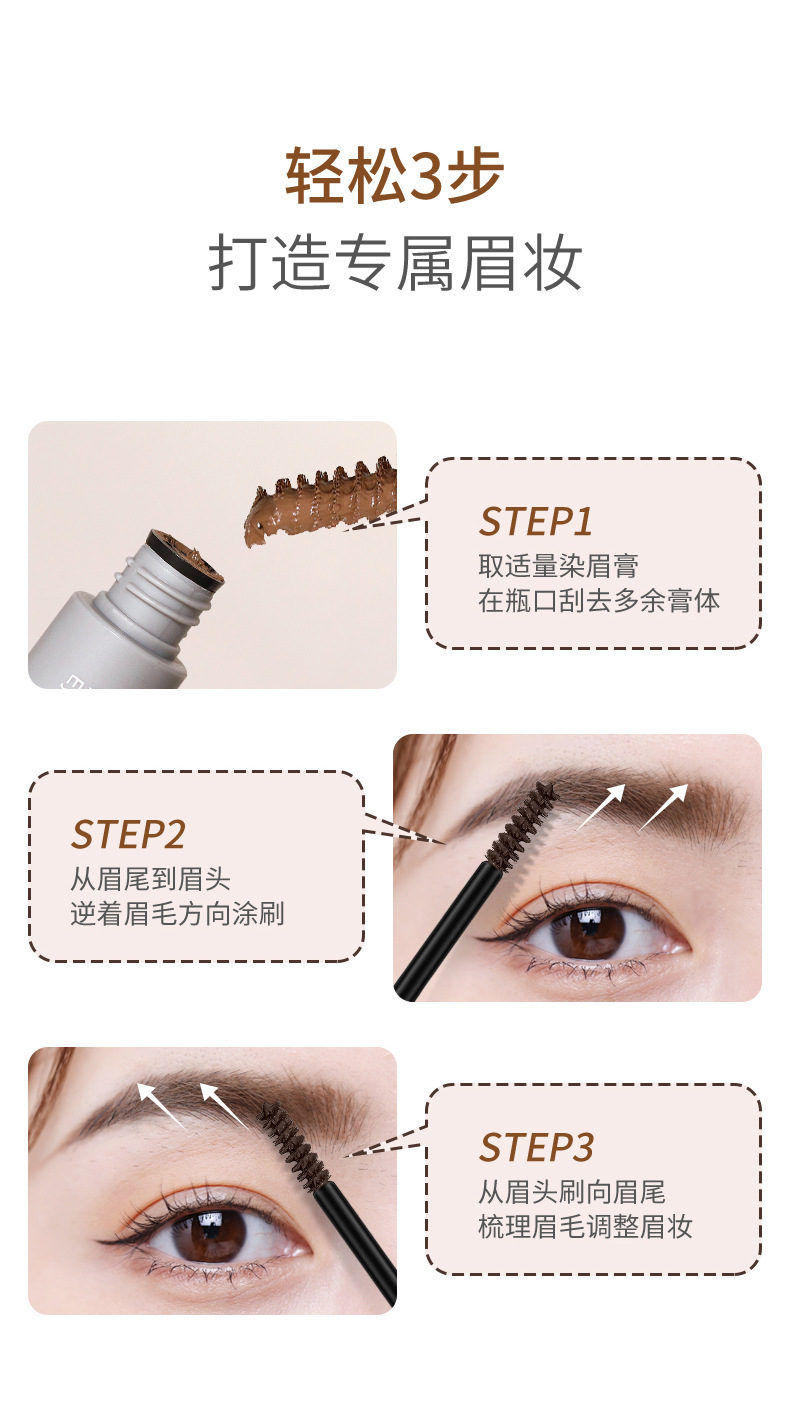 轻松3步
打造专属眉妆

STEP1
取适量染眉膏
在瓶口刮去多余膏体

STEP2
从眉尾到眉头
逆着眉毛方向涂刷

STEP3
从眉头刷向眉尾
梳理眉毛调整眉妆