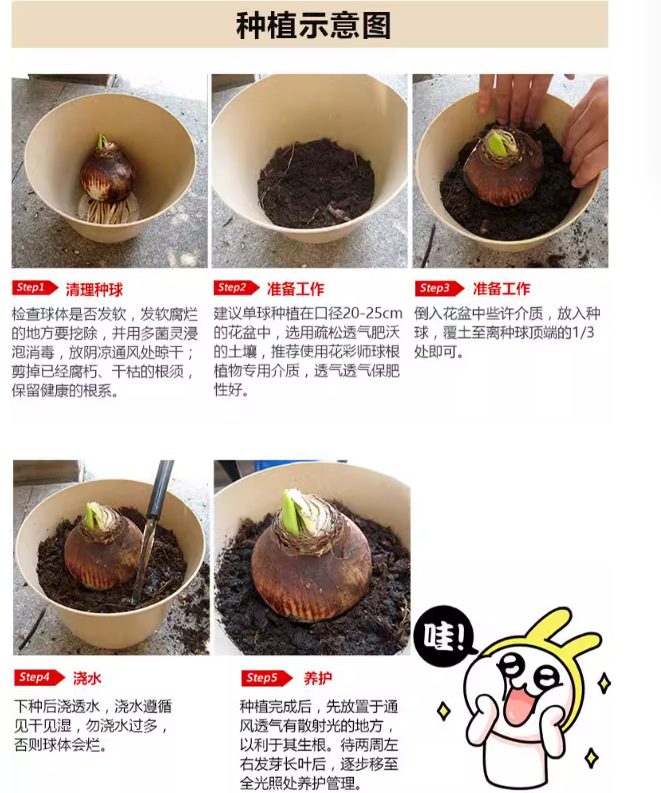 种植示意图

Step1 清理种球

检查球体是否发软，发软腐烂的地方要挖除，并用多菌灵浸泡消毒，放阴凉通风处晾干；剪掉已经腐朽、干枯的根须，保留健康的根系。

Step2 准备工作

建议单球种植在口径20-25cm的花盆中，选用疏松透气肥沃的土壤，推荐使用花彩师球根植物专用介质，透气透气保肥性好。

Step3 准备工作

倒入花盆中些许介质，放入种球，覆土至离种球顶端的1/3处即可。

Step4 浇水

下种后浇透水，浇水遵循见干见湿，勿浇水过多，否则球体会烂。

Step5 养护

种植完成后，先放置于通风透气有散射光的地方，以利于其生根。待两周左右发芽长叶后，逐步移至全光照处养护管理。

哇!