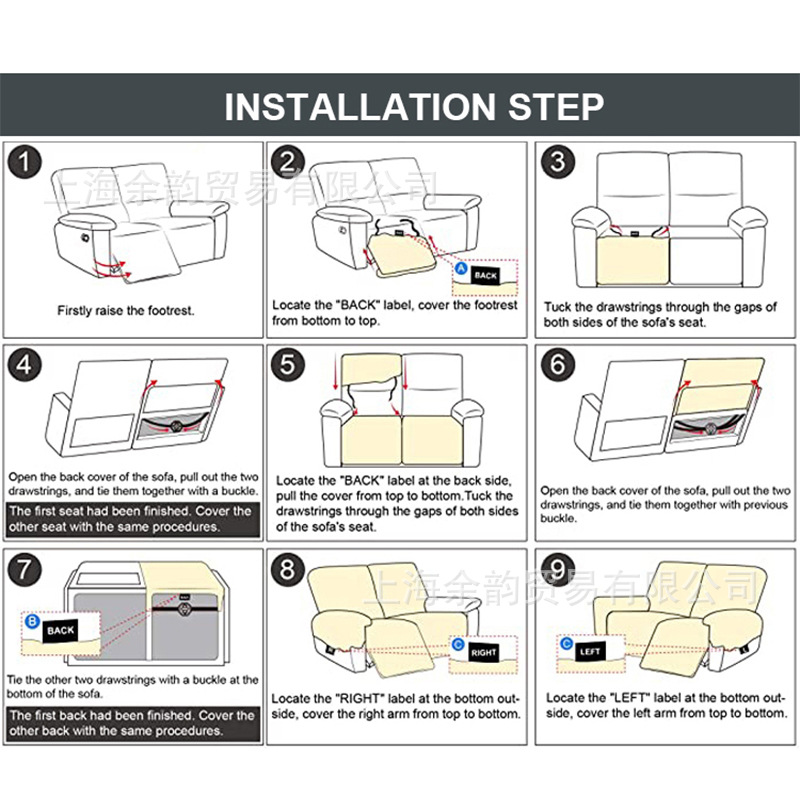 INSTALLATION STEP

1

上海余韵贸易有限公司

Firstly raise the footrest.

2

A BACK

Locate the "BACK" label, cover the footrest from bottom to top.

3

Tuck the drawstrings through the gaps of both sides of the sofa's seat.

4

Open the back cover of the sofa, pull out the two drawstrings, and tie them together with a buckle.

The first seat had been finished. Cover the other seat with the same procedures.

5

Locate the "BACK" label at the back side, pull the cover from top to bottom.Tuck the drawstrings through the gaps of both sides of the sofa's seat.

6

Open the back cover of the sofa, pull out the two drawstrings, and tie them together with previous buckle.

7

B BACK

BACK

Tie the other two drawstrings with a buckle at the bottom of the sofa.

The first back had been finished. Cover the other back with the same procedures.

8

上海余韵贸易有限公司

C RIGHT

Locate the "RIGHT" label at the bottom outside, cover the right arm from top to bottom.

9

C LEFT

Locate the "LEFT" label at the bottom outside, cover the left arm from top to bottom.