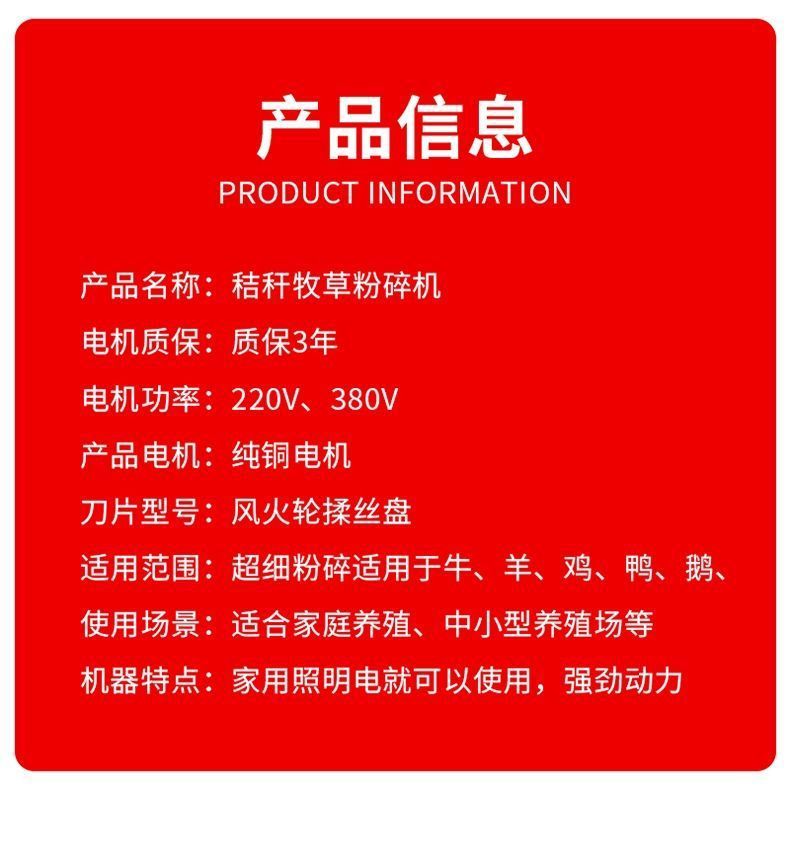 产品信息
PRODUCT INFORMATION

产品名称：秸秆牧草粉碎机
电机质保：质保3年
电机功率：220V、380V
产品电机：纯铜电机
刀片型号：风火轮揉丝盘
适用范围：超细粉碎适用于牛、羊、鸡、鸭、鹅、
使用场景：适合家庭养殖、中小型养殖场等
机器特点：家用照明电就可以使用，强劲动力