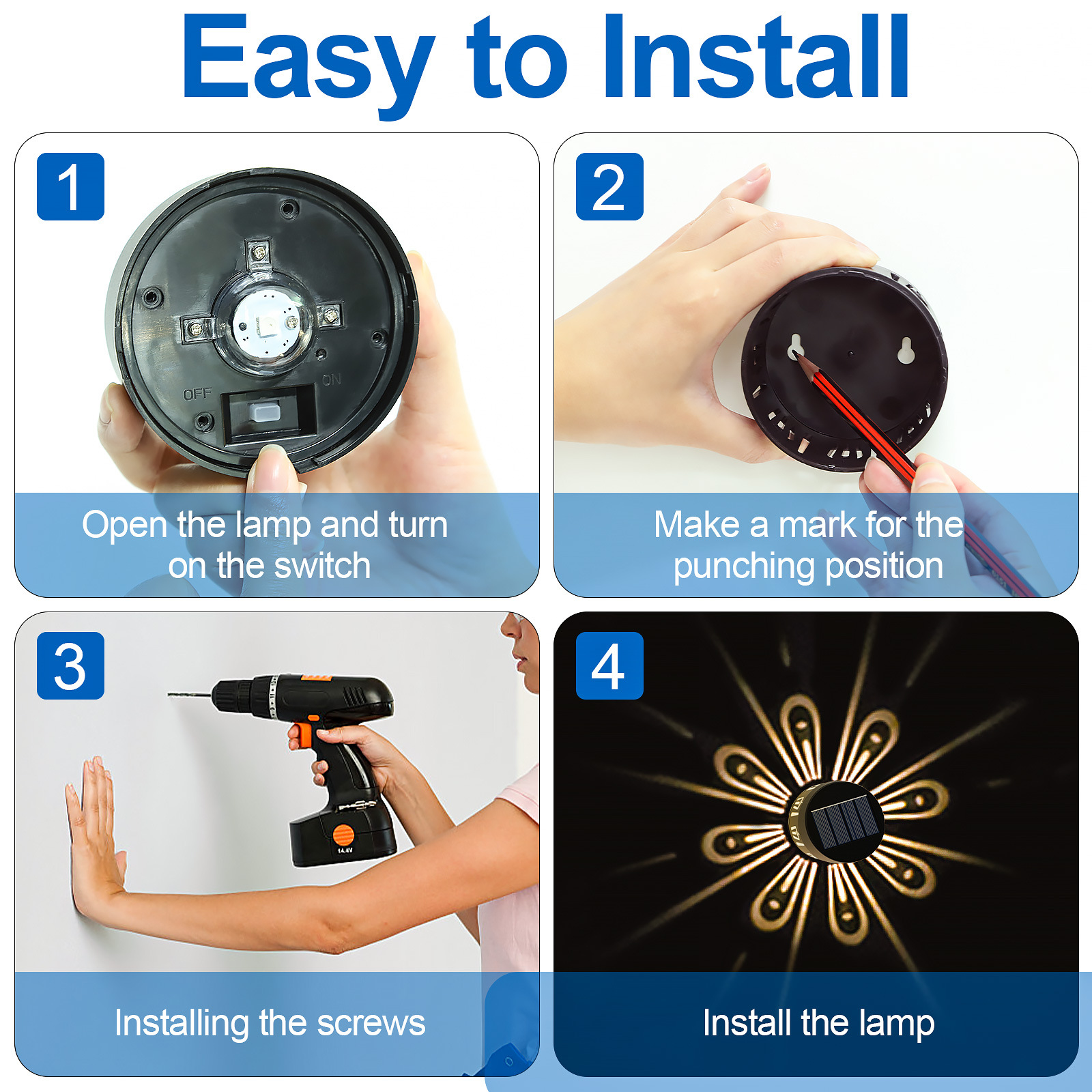 Easy to Install

1

OFF

ON

Open the lamp and turn on the switch

2

Make a mark for the punching position

3

14.4V

Installing the screws

4

Install the lamp