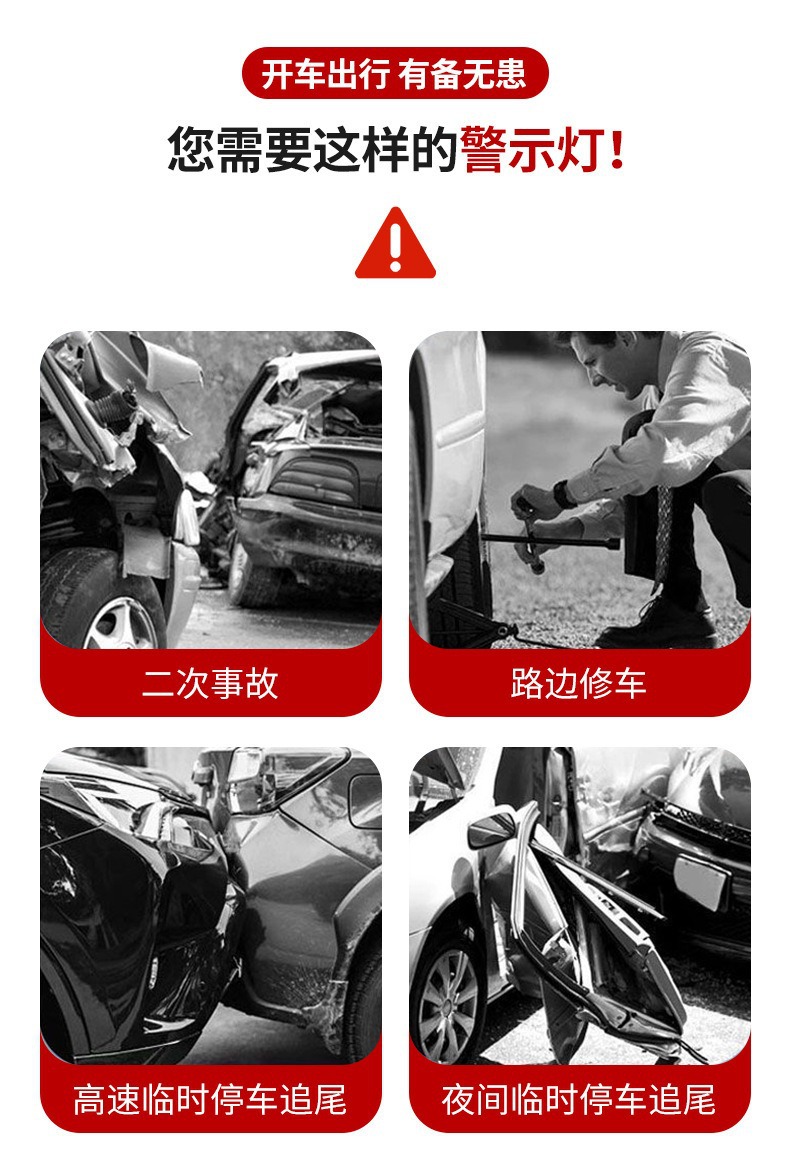 开车出行 有备无患

您需要这样的警示灯！

二次事故

路边修车

高速临时停车追尾

夜间临时停车追尾