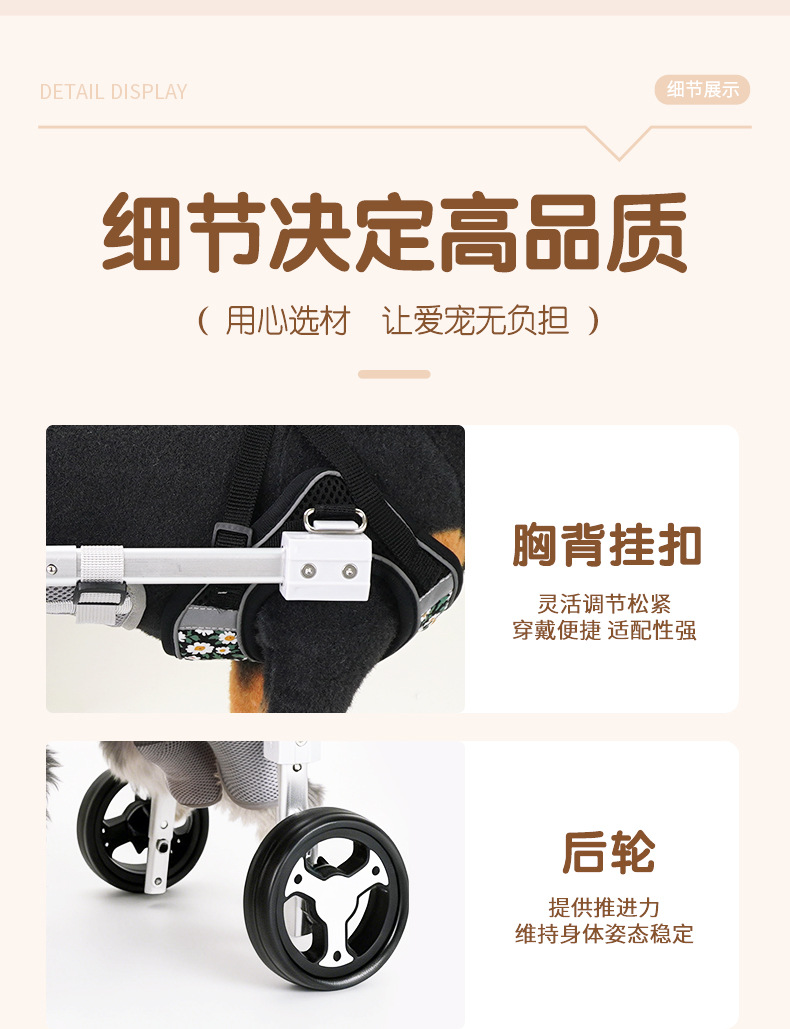 DETAIL DISPLAY

细节展示

细节决定高品质

（ 用心选材　让爱宠无负担 ）

胸背挂扣

灵活调节松紧
穿戴便捷 适配性强

后轮

提供推进力
维持身体姿态稳定