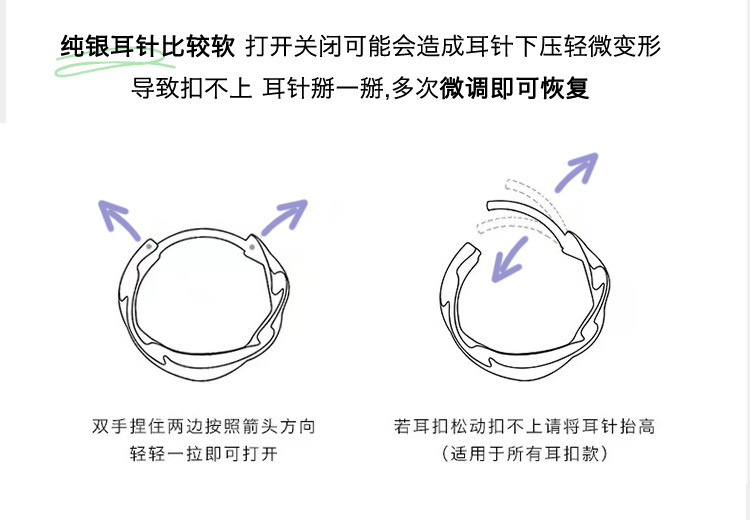 纯银耳针比较软 打开关闭可能会造成耳针下压轻微变形

导致扣不上 耳针掰一掰,多次微调即可恢复

双手捏住两边按照箭头方向
轻轻一拉即可打开

若耳扣松动扣不上请将耳针抬高
(适用于所有耳扣款)