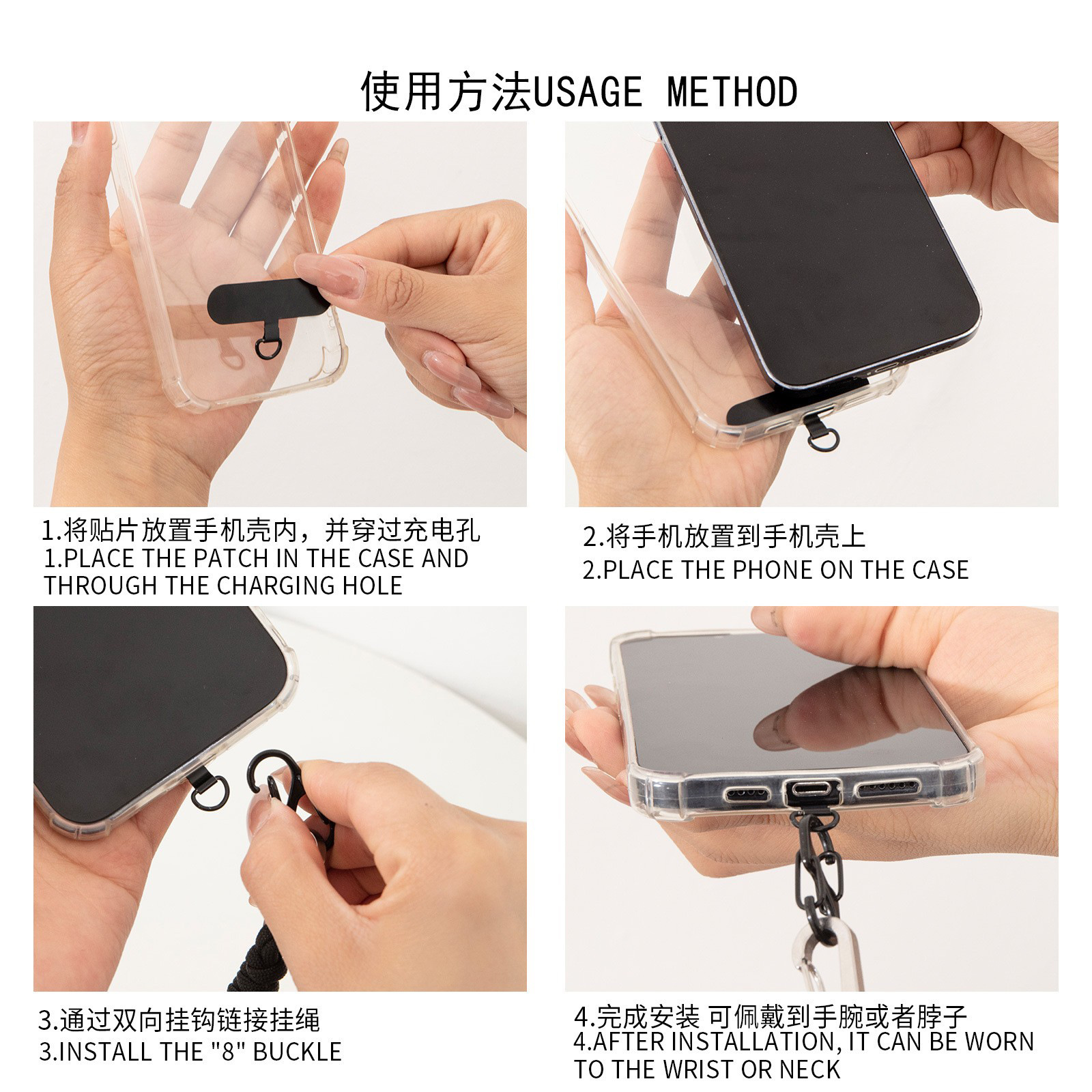 使用方法USAGE METHOD

1.将贴片放置手机壳内，并穿过充电孔
1.PLACE THE PATCH IN THE CASE AND THROUGH THE CHARGING HOLE

2.将手机放置到手机壳上
2.PLACE THE PHONE ON THE CASE

3.通过双向挂钩链接挂绳
3.INSTALL THE "8" BUCKLE

4.完成安装 可佩戴到手腕或者脖子
4.AFTER INSTALLATION, IT CAN BE WORN TO THE WRIST OR NECK