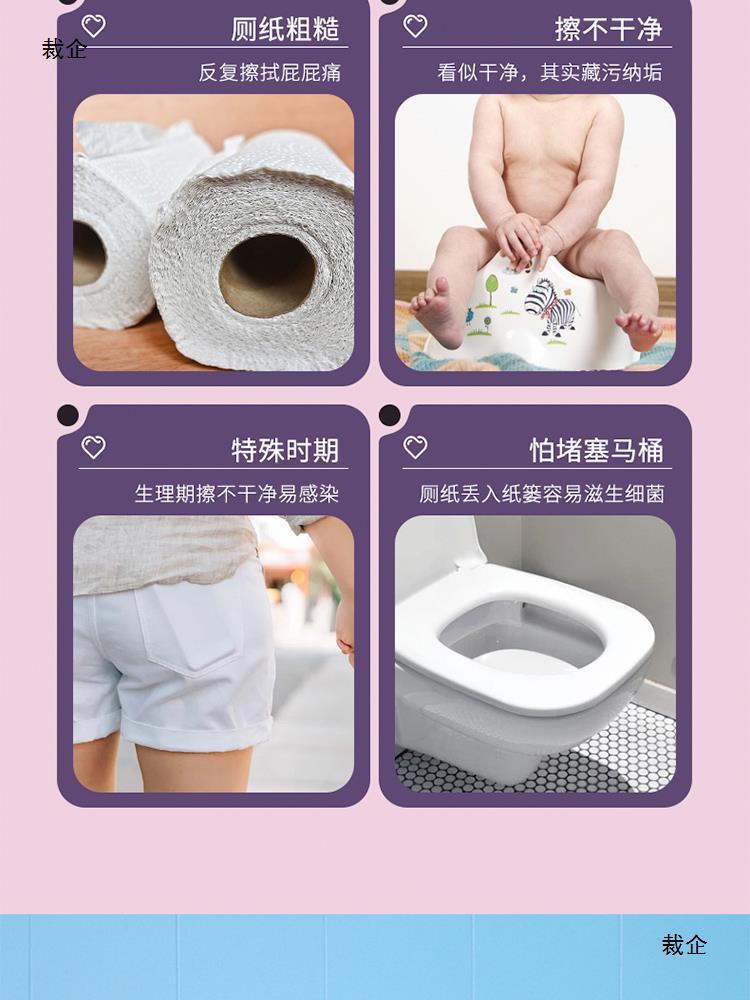 裁企

厕纸粗糙

反复擦拭屁屁痛

擦不干净

看似干净，其实藏污纳垢

特殊时期

生理期擦不干净易感染

怕堵塞马桶

厕纸丢入纸篓容易滋生细菌

裁企