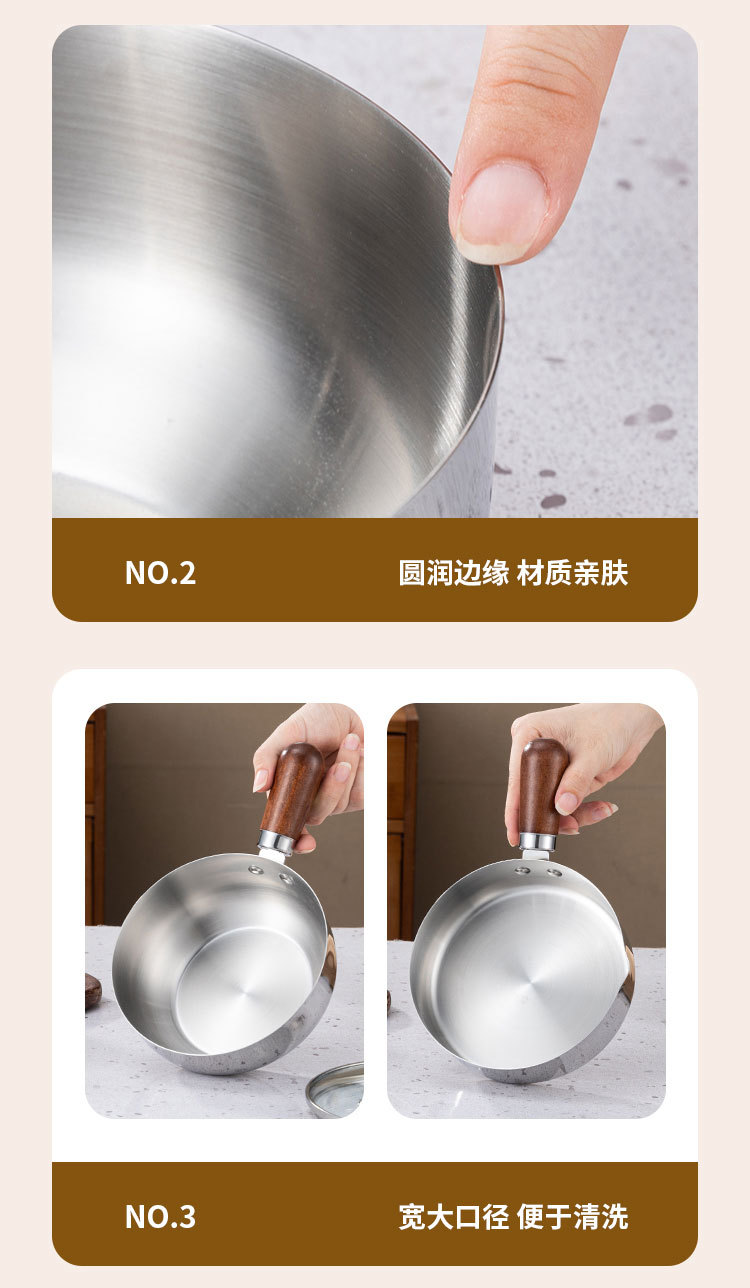 NO.2

圆润边缘 材质亲肤

NO.3

宽大口径 便于清洗