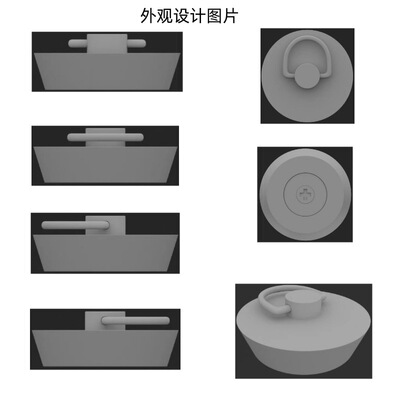 外观设计图片