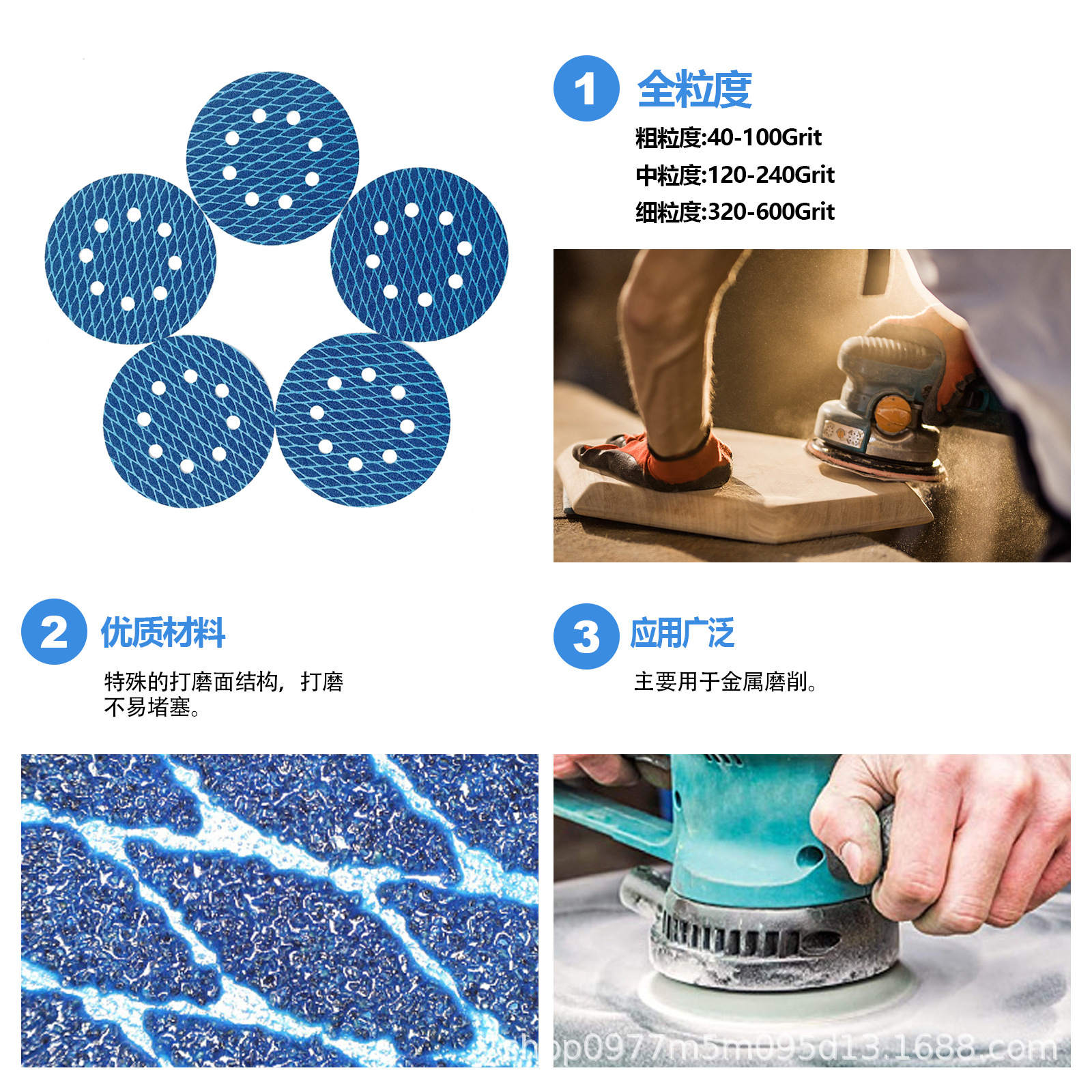 1 全粒度

粗粒度:40-100Grit

中粒度:120-240Grit

细粒度:320-600Grit

2 优质材料

特殊的打磨面结构，打磨不易堵塞。

3 应用广泛

主要用于金属磨削。

shop0977m5m095d13.1688.com