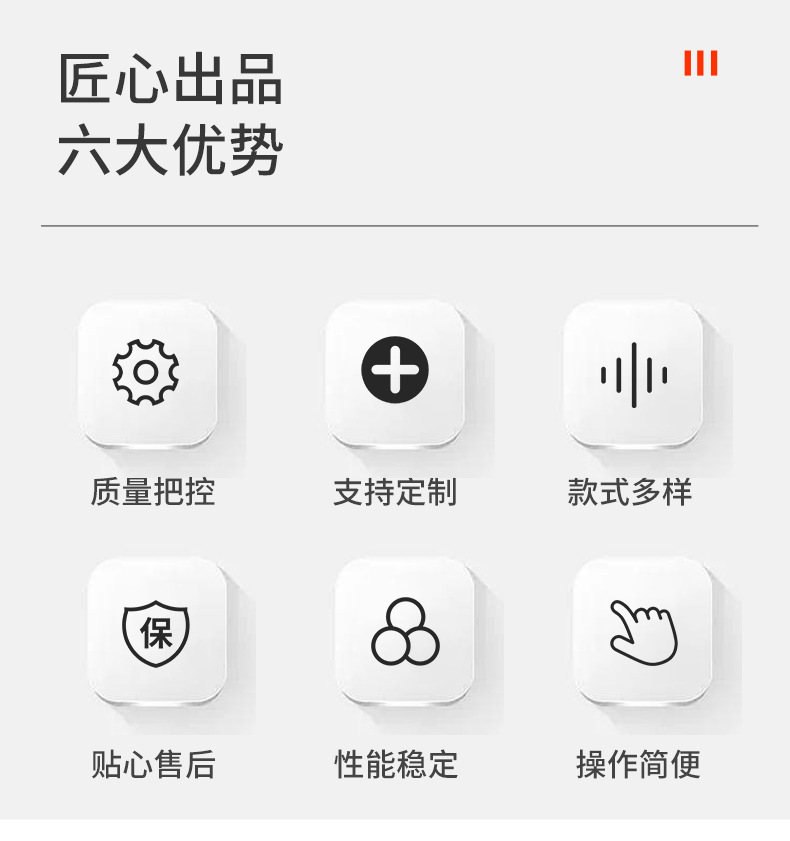 匠心出品
六大优势

质量把控

支持定制

款式多样

保

贴心售后

性能稳定

操作简便