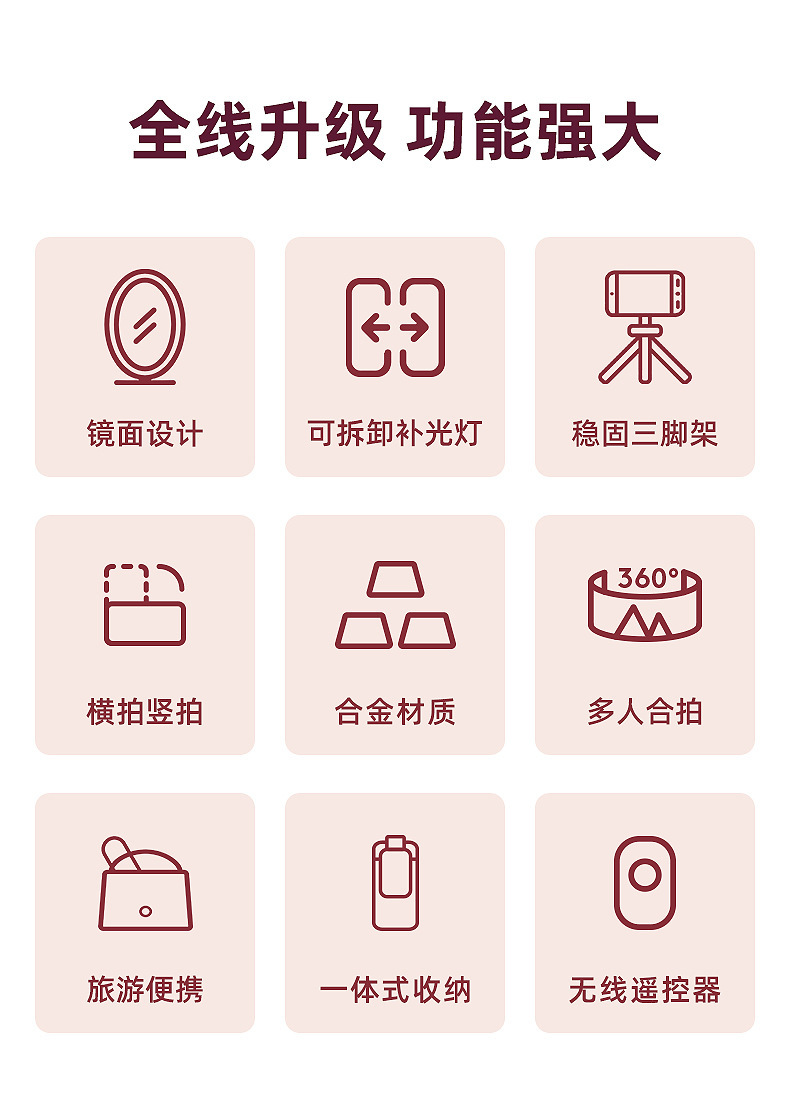 全线升级 功能强大

镜面设计

可拆卸补光灯

稳固三脚架

横拍竖拍

合金材质

360°

多人合拍

旅游便携

一体式收纳

无线遥控器