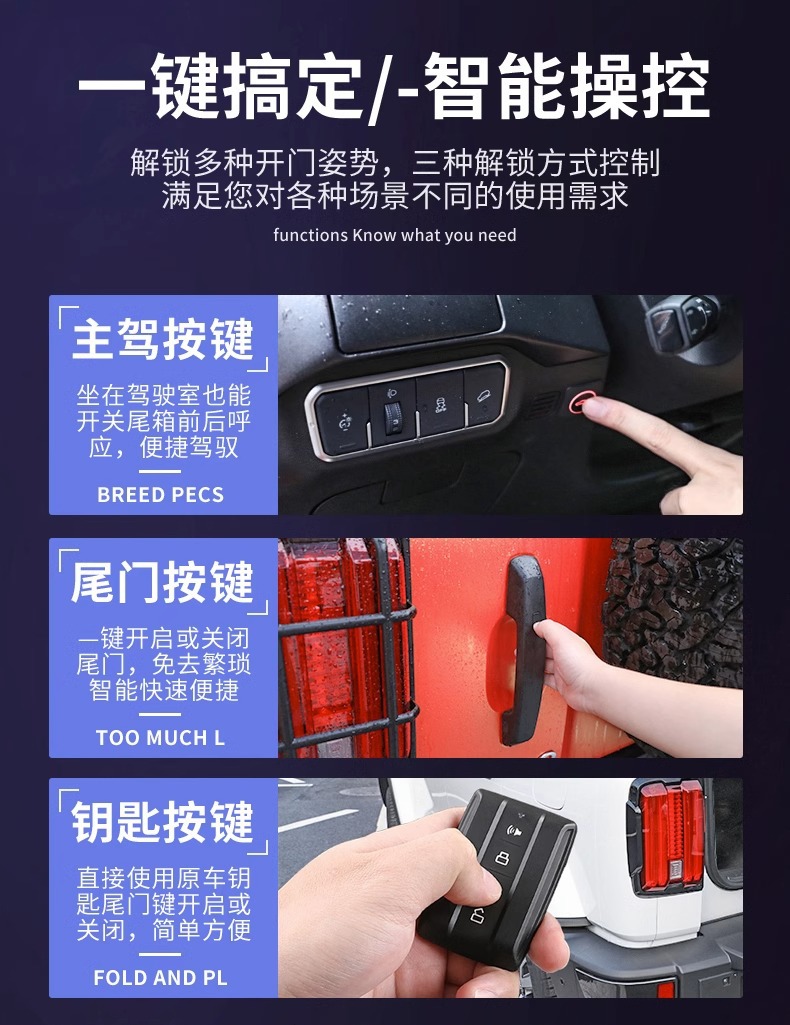 一键搞定/-智能操控

解锁多种开门姿势，三种解锁方式控制
满足您对各种场景不同的使用需求

functions Know what you need

主驾按键

坐在驾驶室也能开关尾箱前后呼应，便捷驾驭

BREED PECS

尾门按键

一键开启或关闭尾门，免去繁琐智能快速便捷

TOO MUCH L

钥匙按键

直接使用原车钥匙尾门键开启或关闭，简单方便

FOLD AND PL