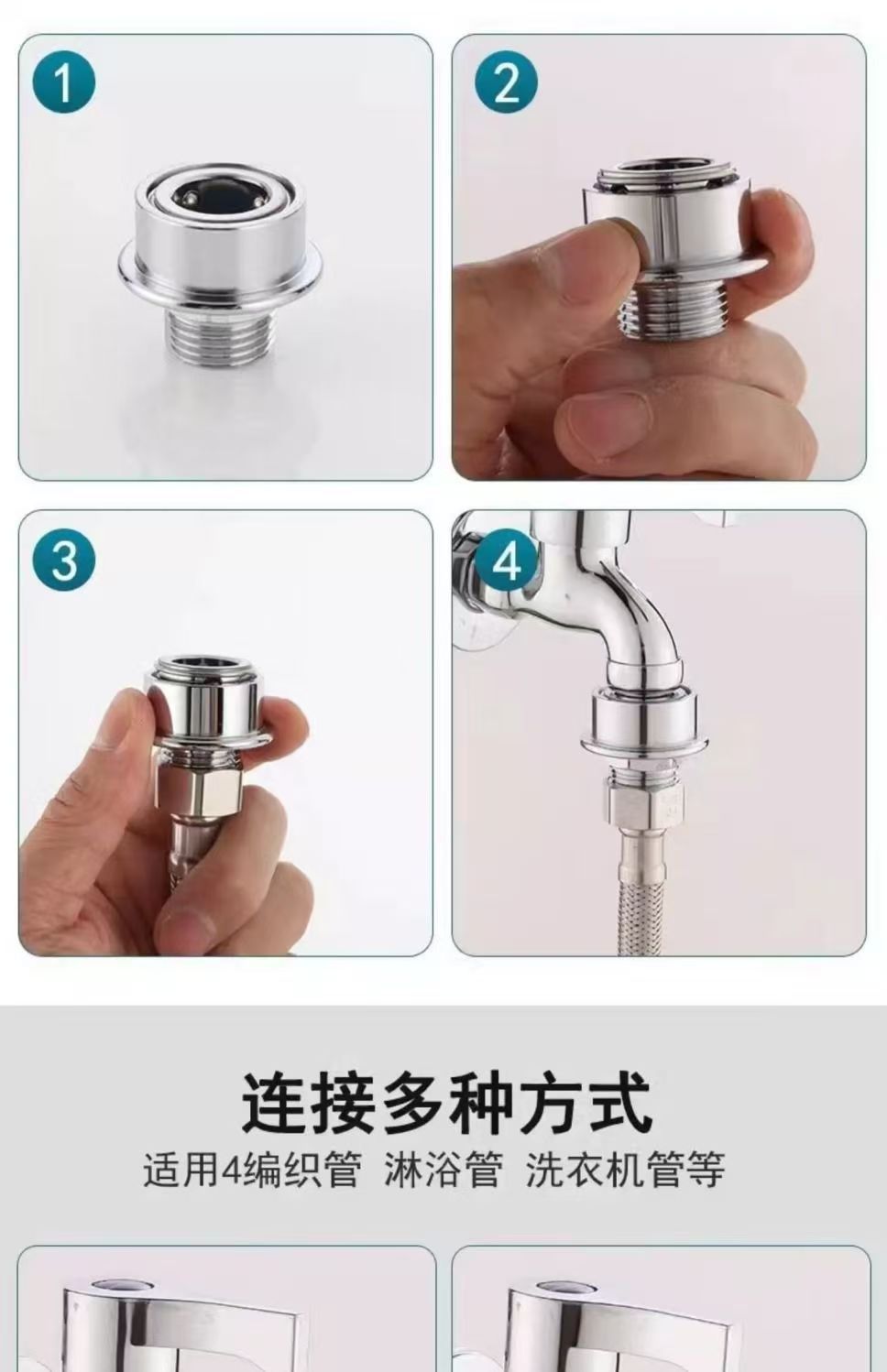 1

2

3

4

连接多种方式

适用4编织管 淋浴管 洗衣机管等