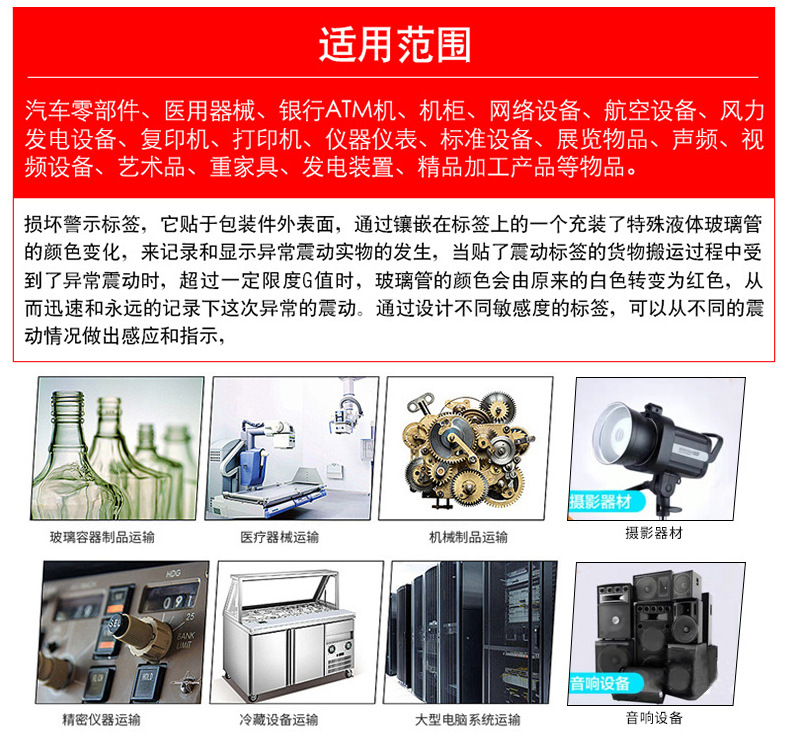 适用范围

汽车零部件、医用器械、银行ATM机、机柜、网络设备、航空设备、风力发电设备、复印机、打印机、仪器仪表、标准设备、展览物品、声频、视频设备、艺术品、重家具、发电装置、精品加工产品等物品。

损坏警示标签，它贴于包装件外表面，通过镶嵌在标签上的一个充装了特殊液体玻璃管的颜色变化，来记录和显示异常震动实物的发生，当贴了震动标签的货物搬运过程中受到了异常震动时，超过一定限度G值时，玻璃管的颜色会由原来的白色转变为红色，从而迅速和永远的记录下这次异常的震动。通过设计不同敏感度的标签，可以从不同的震动情况做出感应和指示，

玻璃容器制品运输

医疗器械运输

机械制品运输

摄影器材

摄影器材

HDG

091

25

BANK LIMIT

HOLD

精密仪器运输

冷藏设备运输

大型电脑系统运输

音响设备

音响设备