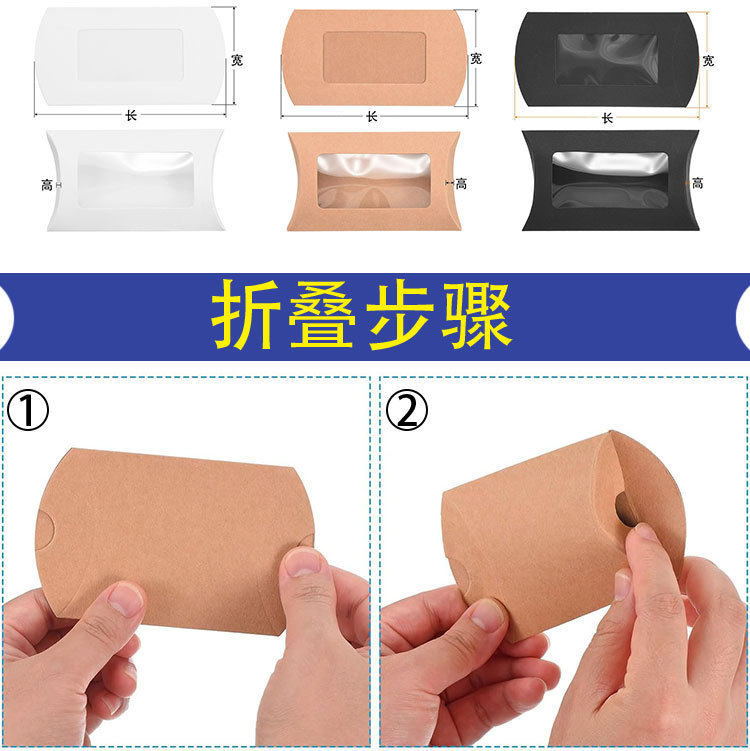 宽
长
宽
长
宽
长
高
高
高

折叠步骤

①

②