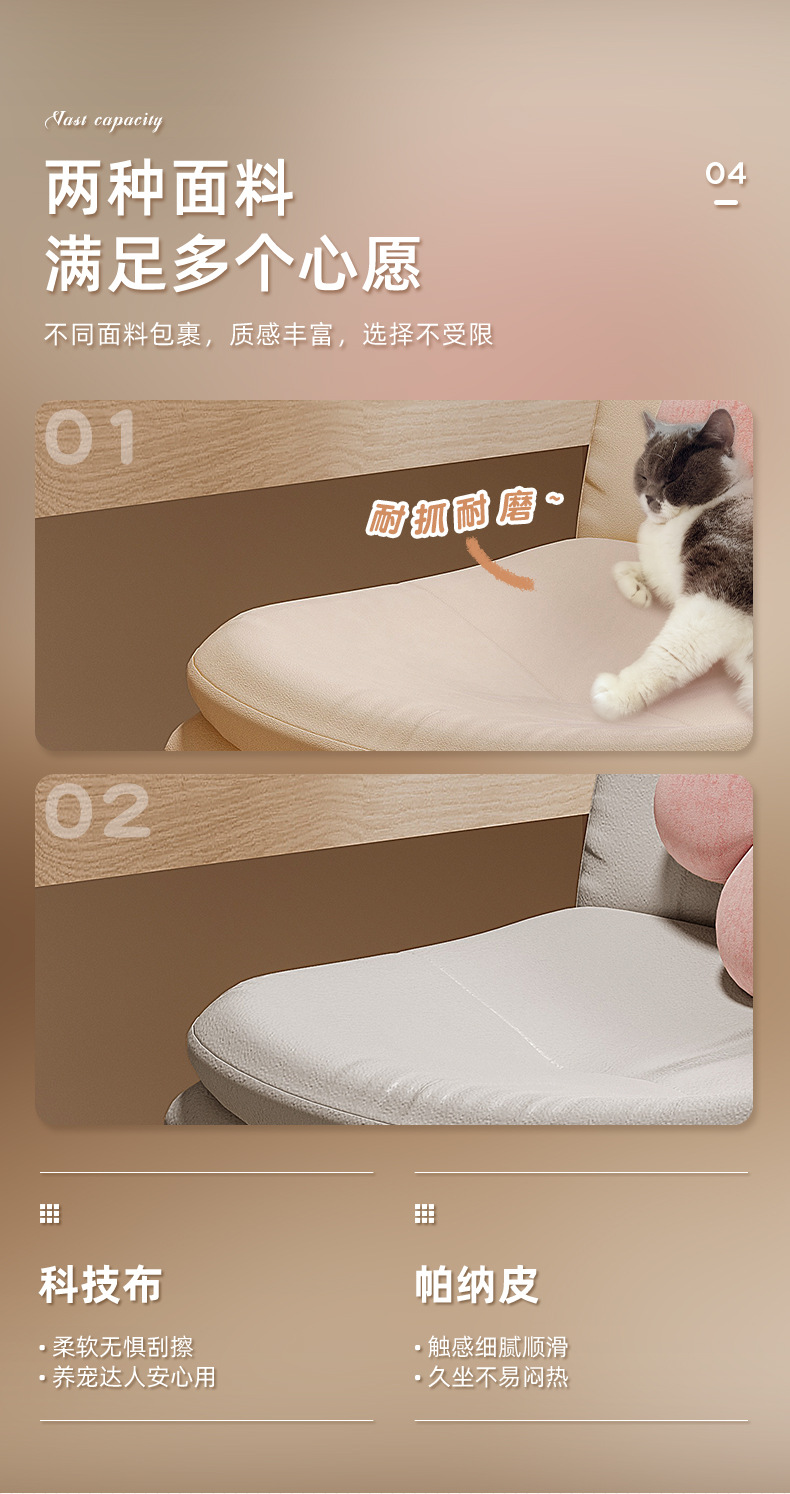 Vast capacity

两种面料
满足多个心愿

04

不同面料包裹，质感丰富，选择不受限

01

耐抓耐磨~

02

科技布

• 柔软无惧刮擦
• 养宠达人安心用

帕纳皮

• 触感细腻顺滑
• 久坐不易闷热