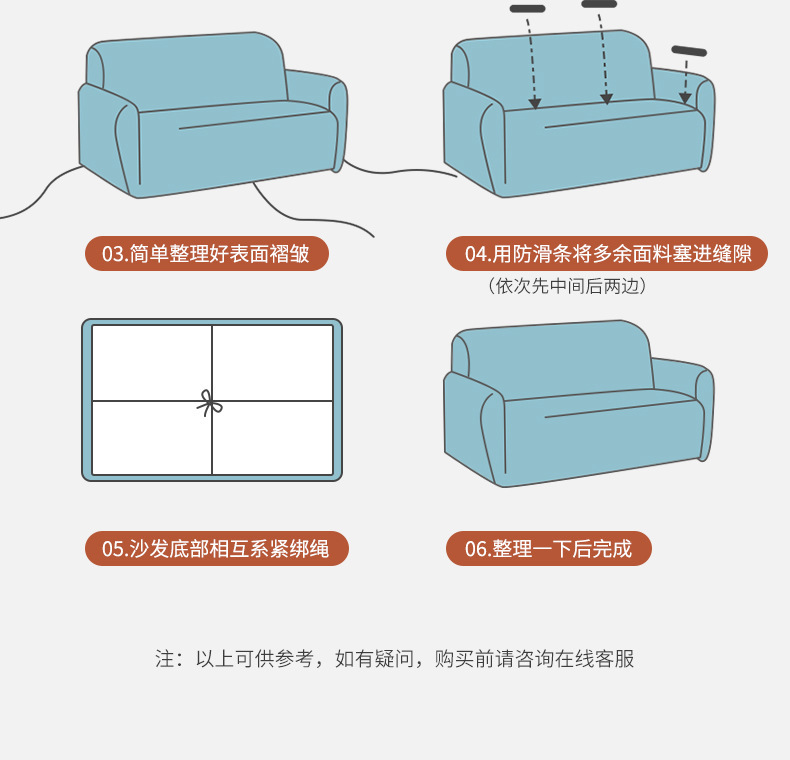 03.简单整理好表面褶皱

04.用防滑条将多余面料塞进缝隙
（依次先中间后两边）

05.沙发底部相互系紧绑绳

06.整理一下后完成

注：以上可供参考，如有疑问，购买前请咨询在线客服