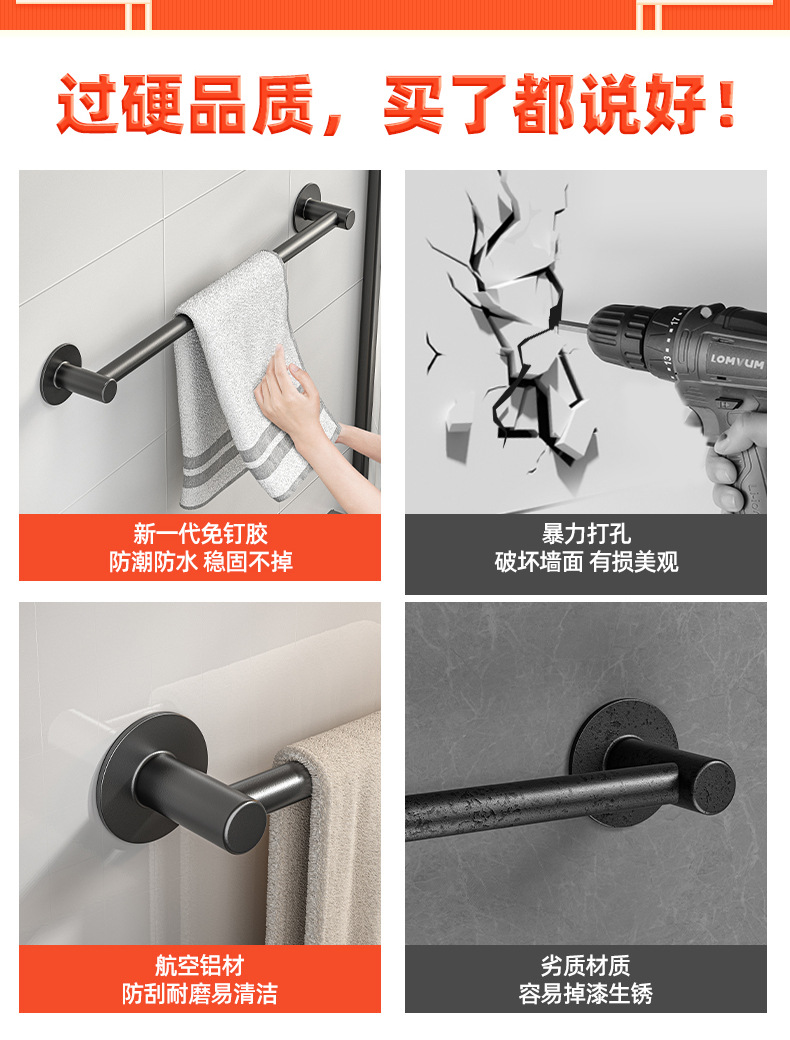 过硬品质，买了都说好！

新一代免钉胶
防潮防水 稳固不掉

LOMVUM

暴力打孔
破坏墙面 有损美观

航空铝材
防刮耐磨易清洁

劣质材质
容易掉漆生锈