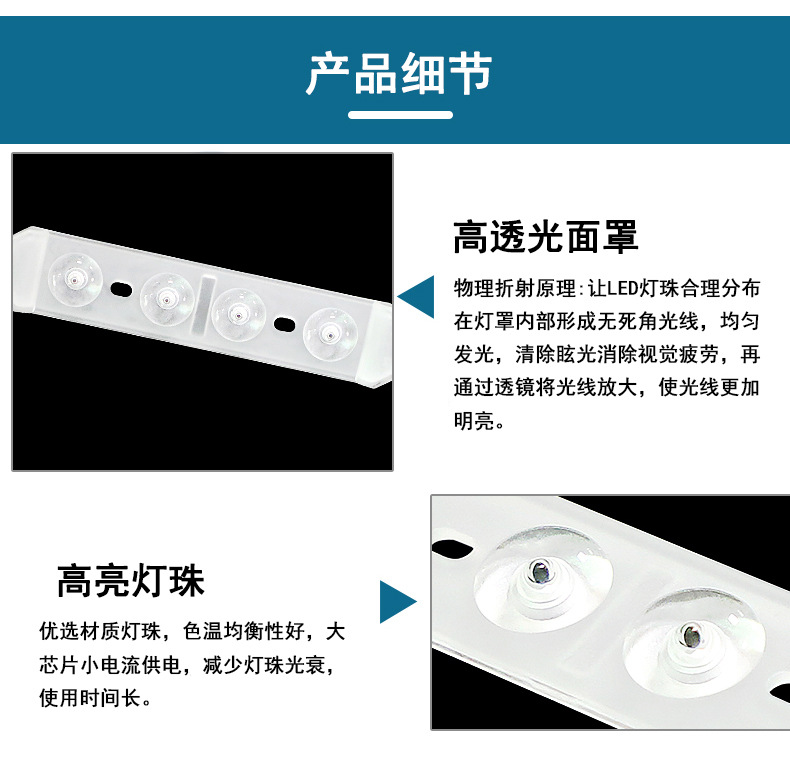 产品细节

高透光面罩

物理折射原理：让LED灯珠合理分布在灯罩内部形成无死角光线，均匀发光，清除眩光消除视觉疲劳，再通过透镜将光线放大，使光线更加明亮。

高亮灯珠

优选材质灯珠，色温均衡性好，大芯片小电流供电，减少灯珠光衰，使用时间长。