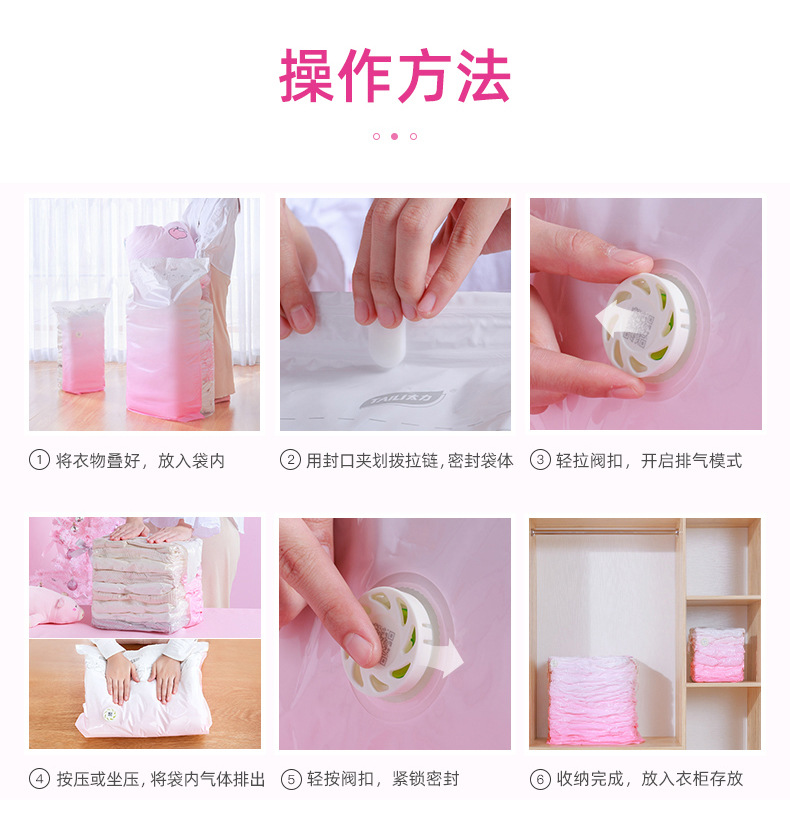 操作方法

TAILI太力

① 将衣物叠好，放入袋内

② 用封口夹划拨拉链，密封袋体

③ 轻拉阀扣，开启排气模式

④ 按压或坐压，将袋内气体排出

⑤ 轻按阀扣，紧锁密封

⑥ 收纳完成，放入衣柜存放