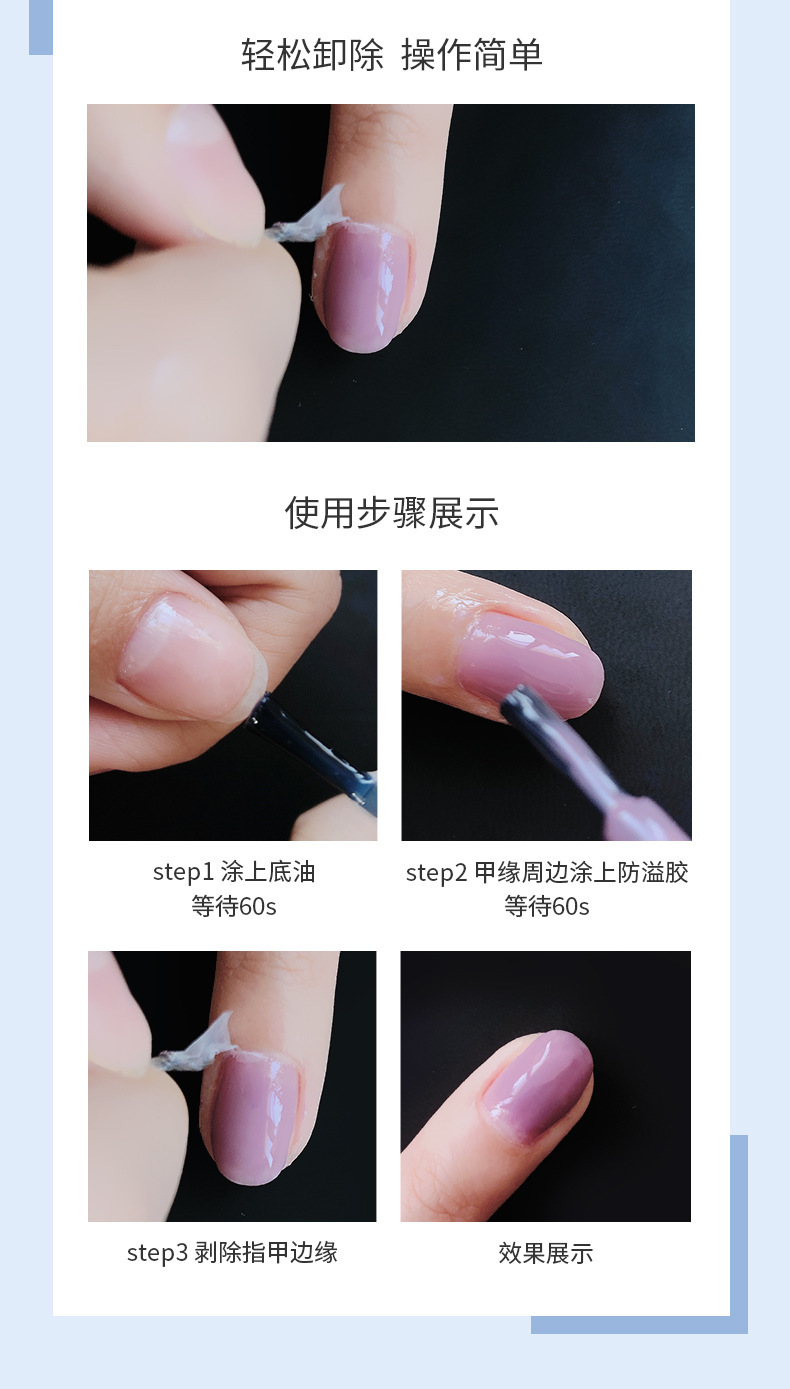 轻松卸除 操作简单

使用步骤展示

step1 涂上底油
等待60s

step2 甲缘周边涂上防溢胶
等待60s

step3 剥除指甲边缘

效果展示