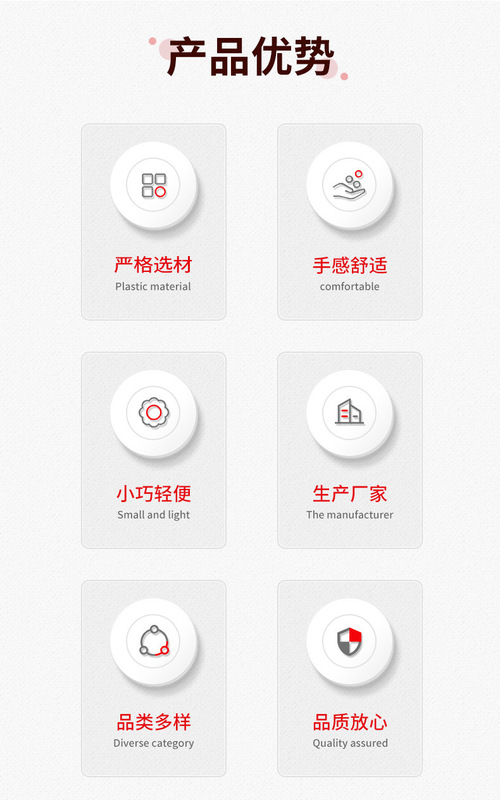 产品优势

严格选材
Plastic material

手感舒适
comfortable

小巧轻便
Small and light

生产厂家
The manufacturer

品类多样
Diverse category

品质放心
Quality assured