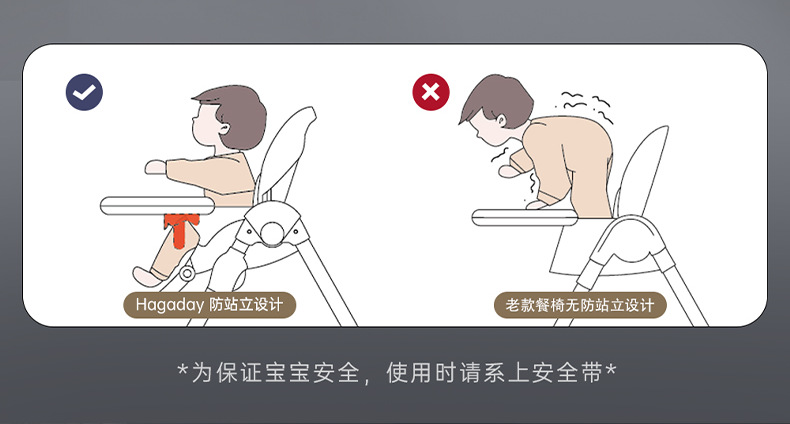 Hagaday 防站立设计

老款餐椅无防站立设计

*为保证宝宝安全，使用时请系上安全带*