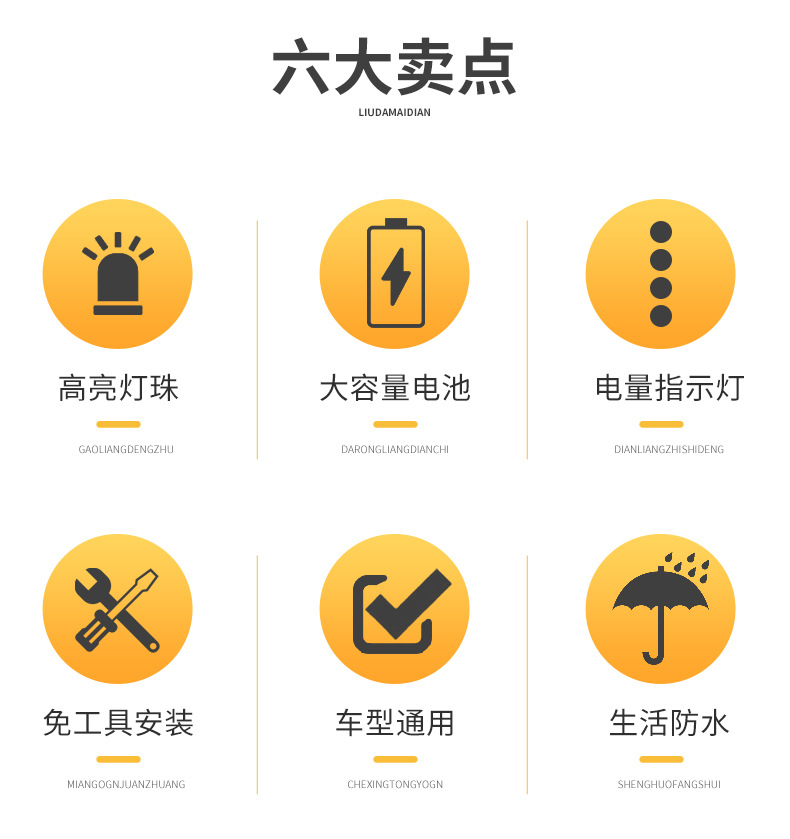 六大卖点
LIUDAMAIDIAN

高亮灯珠
GAOLIANGDENGZHU

大容量电池
DARONGLIANGDIANCHI

电量指示灯
DIANLIANGZHISHIDENG

免工具安装
MIANGOGNJUANZHUANG

车型通用
CHEXINGTONGYOGN

生活防水
SHENGHUOFANGSHUI