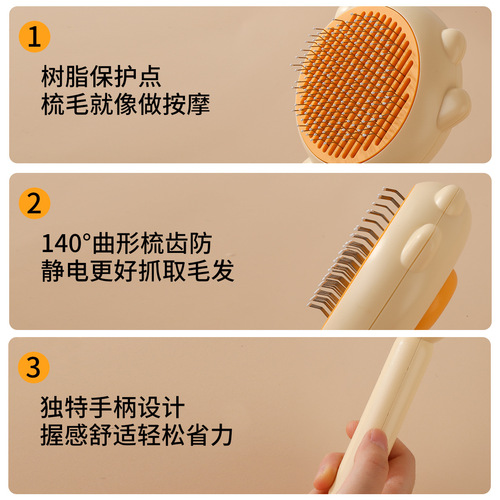 1

树脂保护点
梳毛就像做按摩

2

140°曲形梳齿防
静电更好抓取毛发

3

独特手柄设计
握感舒适轻松省力