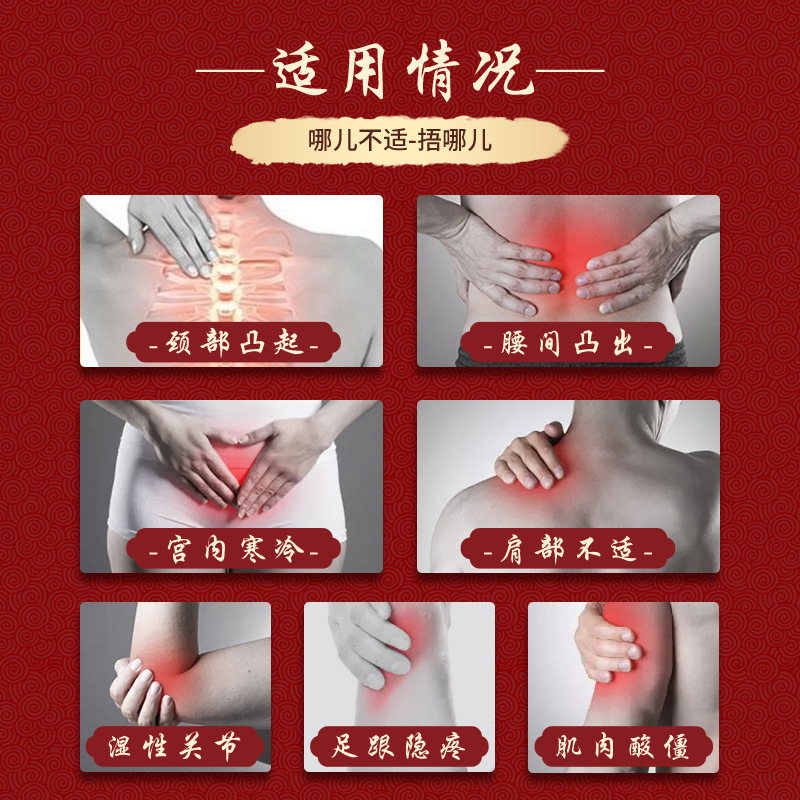 —适用情况—

哪儿不适-捂哪儿

-颈部凸起-

-腰间凸出-

-宫内寒冷-

-肩部不适-

湿性关节

足跟隐疼

肌肉酸僵