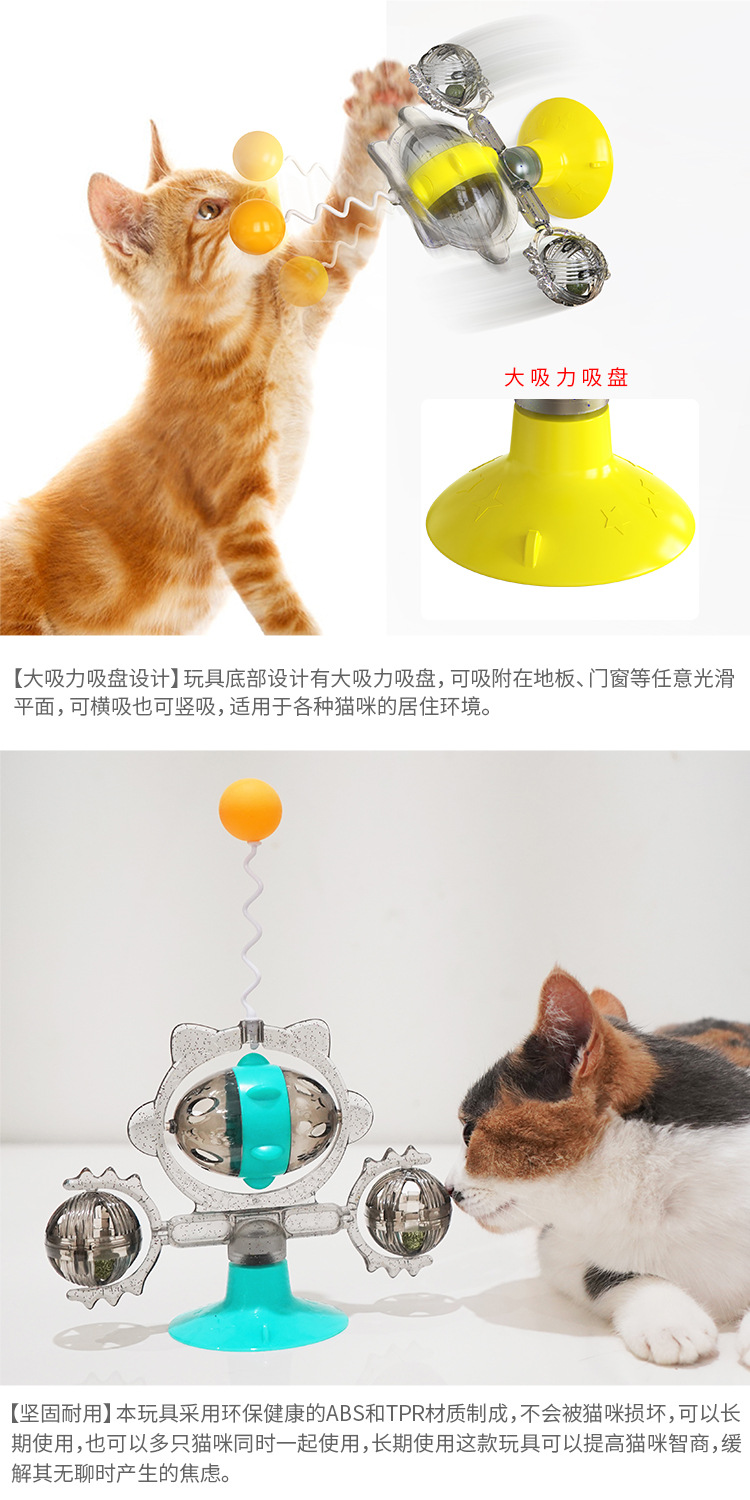 大吸力吸盘

【大吸力吸盘设计】玩具底部设计有大吸力吸盘，可吸附在地板、门窗等任意光滑平面，可横吸也可竖吸，适用于各种猫咪的居住环境。

【坚固耐用】本玩具采用环保健康的ABS和TPR材质制成，不会被猫咪损坏，可以长期使用，也可以多只猫咪同时一起使用，长期使用这款玩具可以提高猫咪智商，缓解其无聊时产生的焦虑。