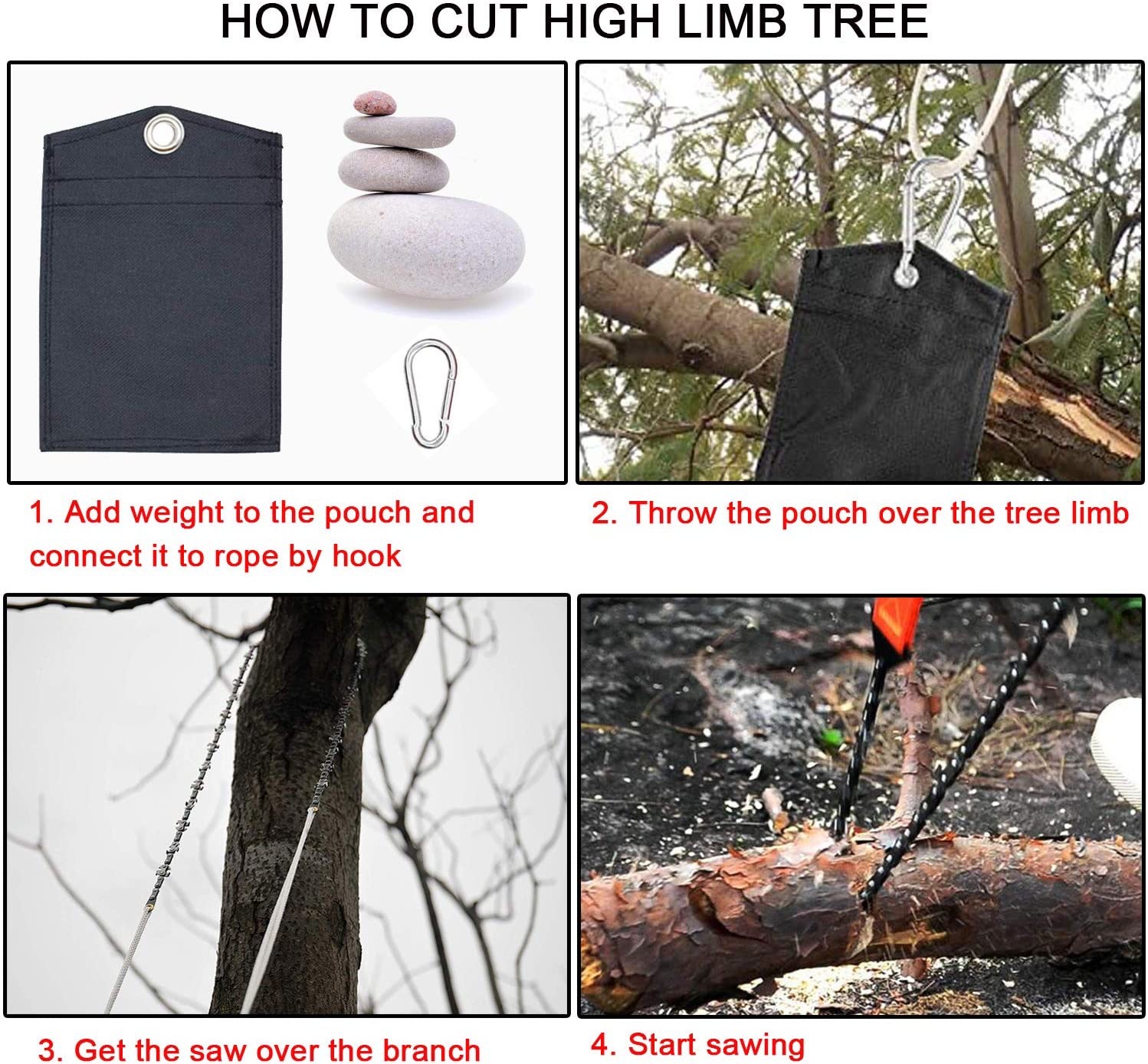 HOW TO CUT HIGH LIMB TREE

1. Add weight to the pouch and connect it to rope by hook

2. Throw the pouch over the tree limb

3. Get the saw over the branch

4. Start sawing