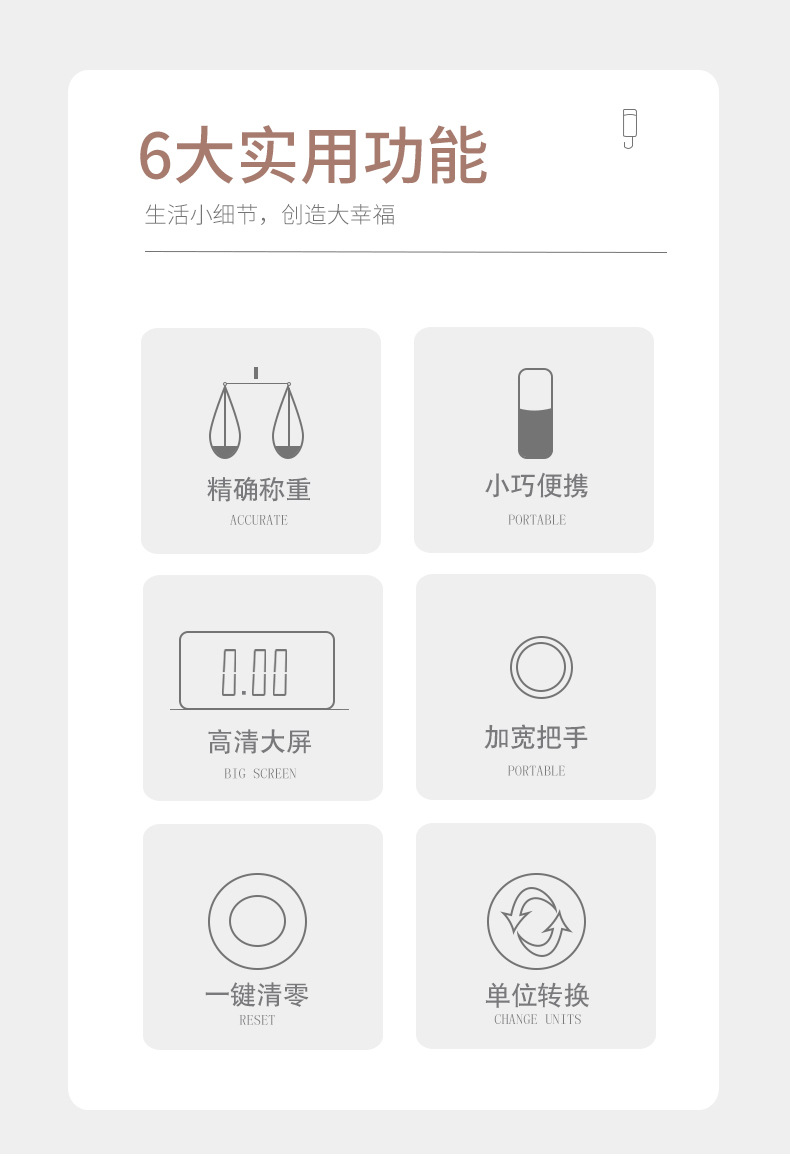 6大实用功能

生活小细节，创造大幸福

精确称重
ACCURATE

小巧便携
PORTABLE

0.00

高清大屏
BIG SCREEN

加宽把手
PORTABLE

一键清零
RESET

单位转换
CHANGE UNITS