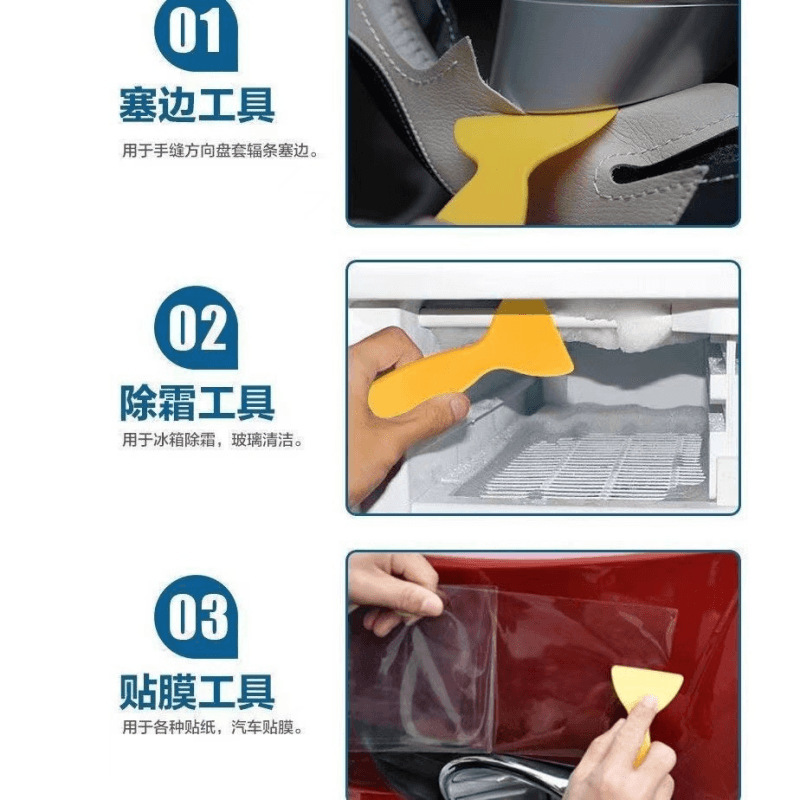 01
塞边工具
用于手缝方向盘套辐条塞边。

02
除霜工具
用于冰箱除霜，玻璃清洁。

03
贴膜工具
用于各种贴纸，汽车贴膜。