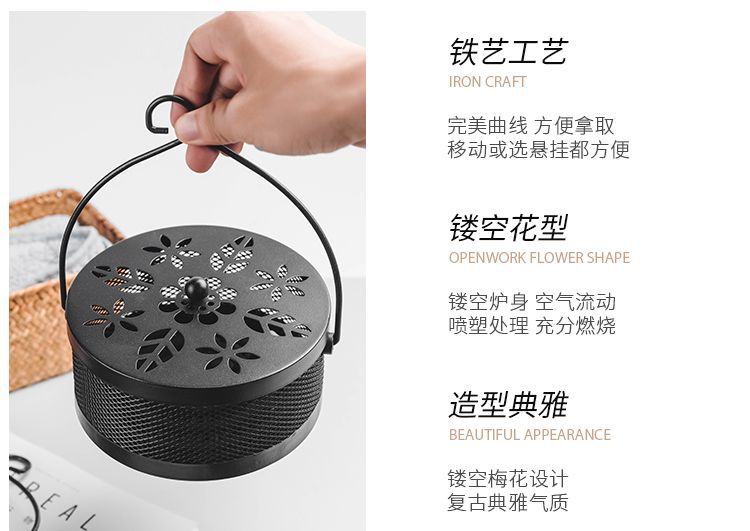 铁艺工艺
IRON CRAFT

完美曲线 方便拿取
移动或选悬挂都方便

镂空花型
OPENWORK FLOWER SHAPE

镂空炉身 空气流动
喷塑处理 充分燃烧

造型典雅
BEAUTIFUL APPEARANCE

镂空梅花设计
复古典雅气质

REAL