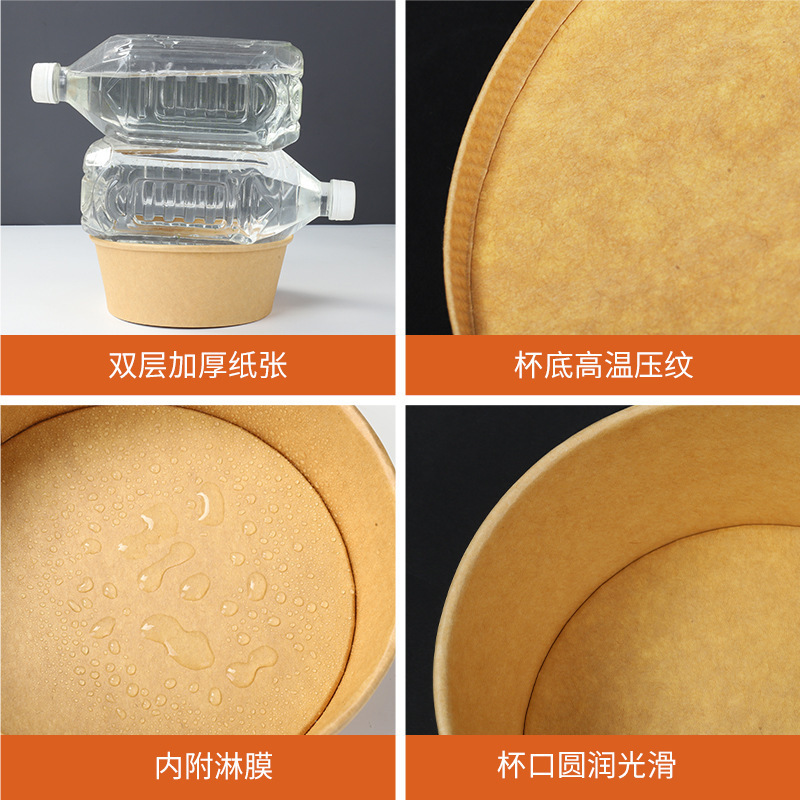 双层加厚纸张

杯底高温压纹

内附淋膜

杯口圆润光滑