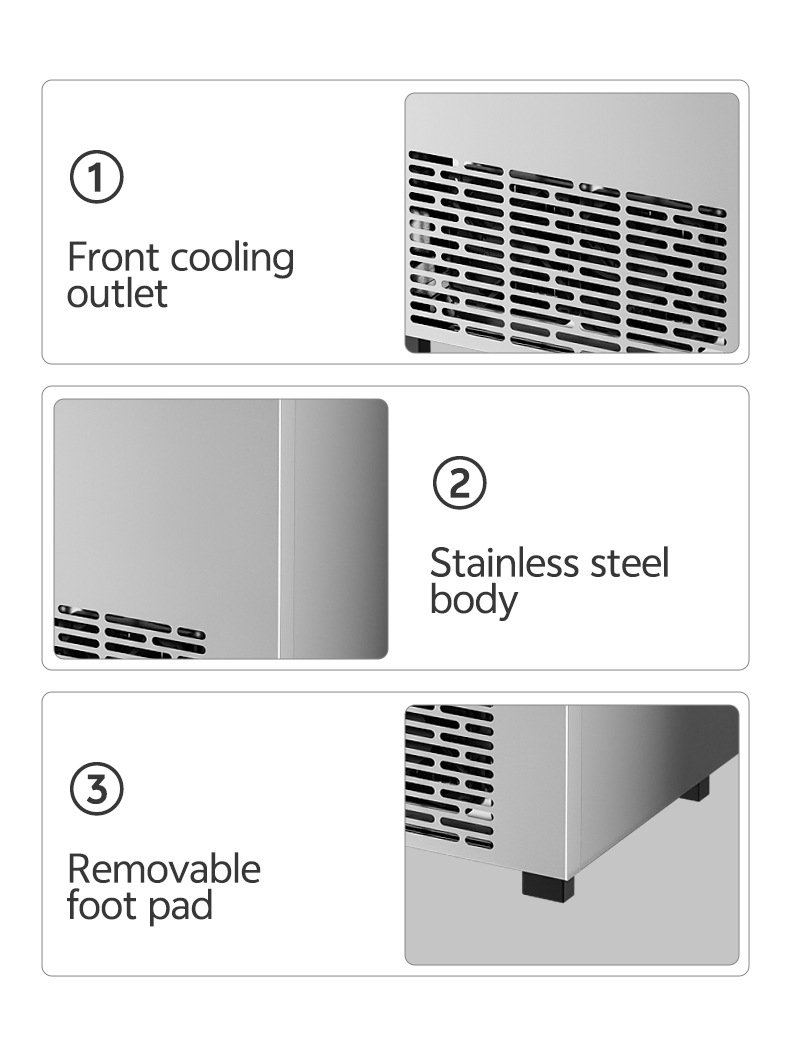 ①

Front cooling outlet

②

Stainless steel body

③

Removable foot pad