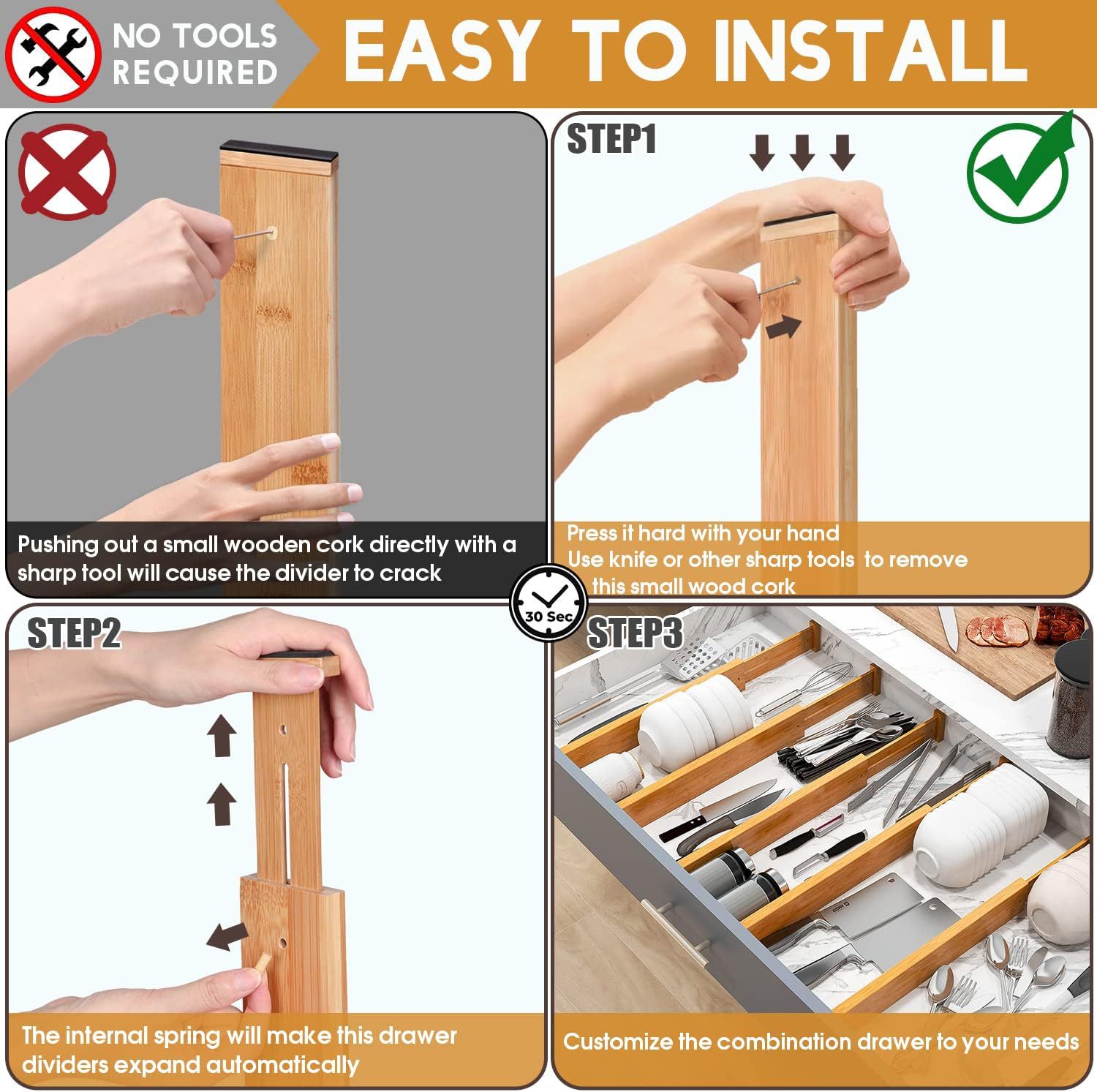 NO TOOLS REQUIRED

EASY TO INSTALL

Pushing out a small wooden cork directly with a sharp tool will cause the divider to crack

STEP1

Press it hard with your hand
Use knife or other sharp tools to remove this small wood cork

30 Sec

STEP2

The internal spring will make this drawer dividers expand automatically

STEP3

Customize the combination drawer to your needs