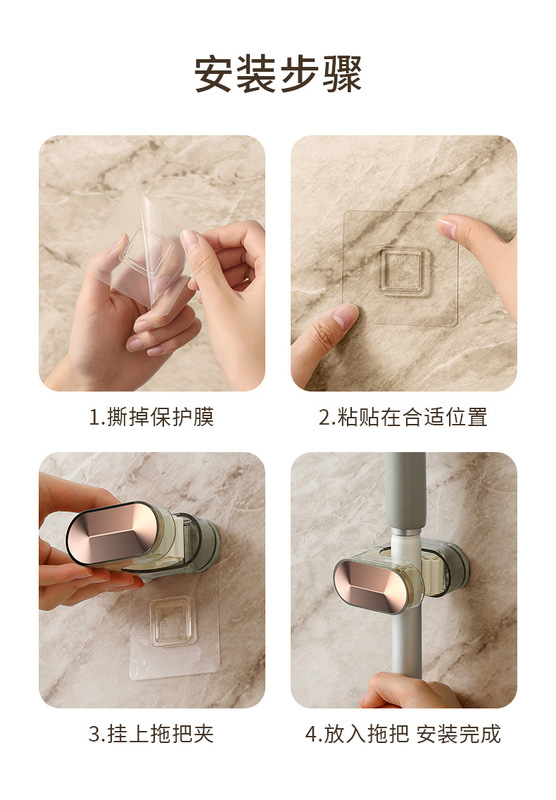 安装步骤

1.撕掉保护膜

2.粘贴在合适位置

3.挂上拖把夹

4.放入拖把 安装完成