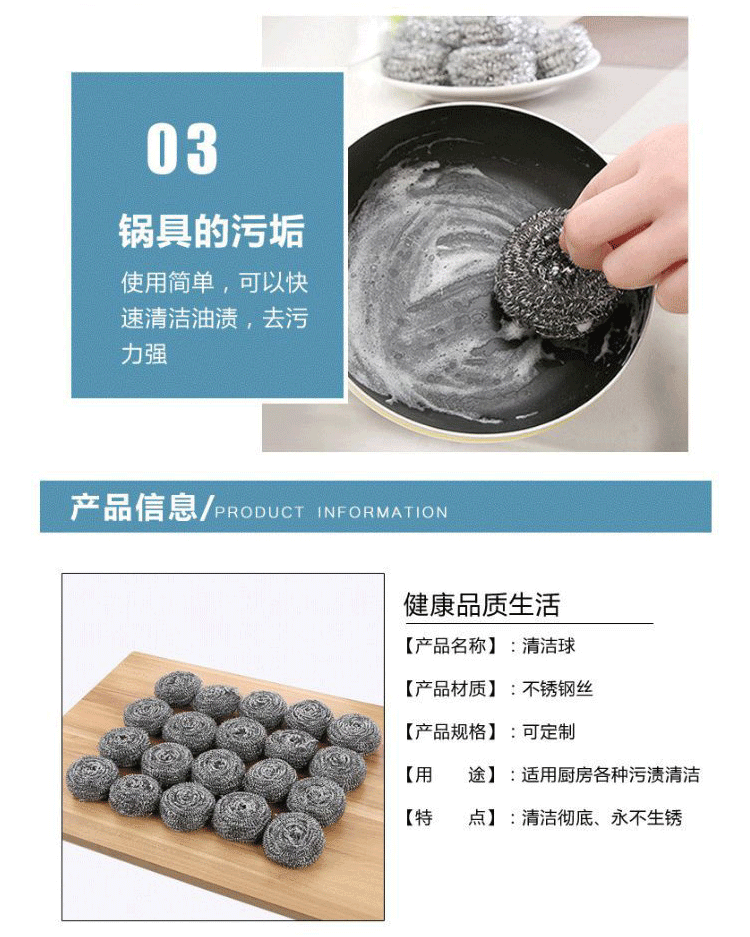 03

锅具的污垢

使用简单，可以快速清洁油渍，去污力强

产品信息/PRODUCT INFORMATION

健康品质生活

【产品名称】：清洁球

【产品材质】：不锈钢丝

【产品规格】：可定制

【用　　途】：适用厨房各种污渍清洁

【特　　点】：清洁彻底、永不生锈